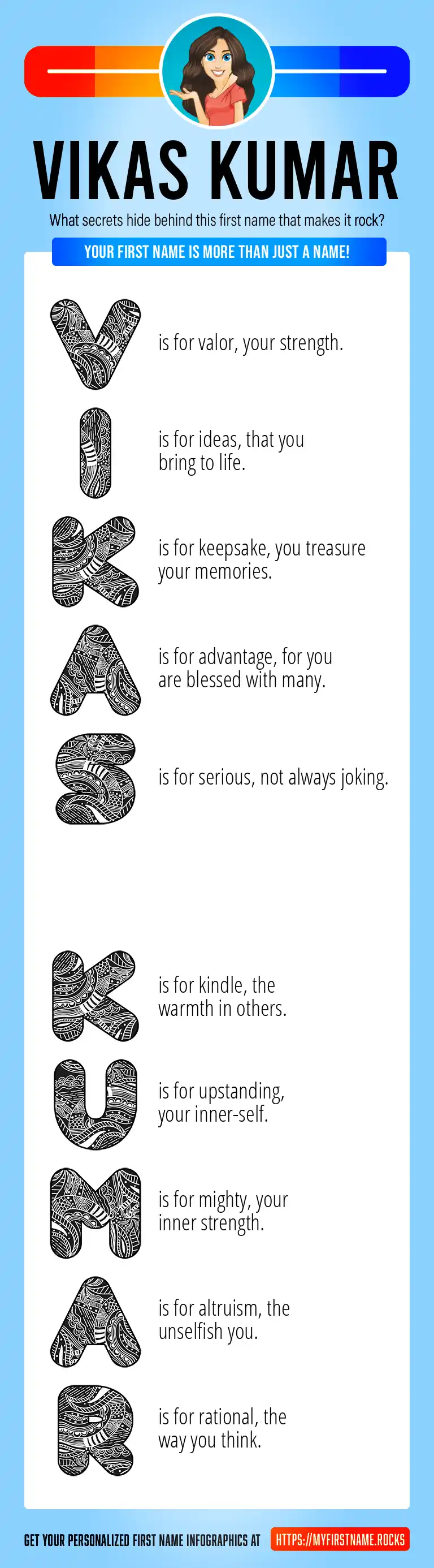 VIKAS KUMAR

What secrets hide behind this first name that makes it rock?

YOUR FIRST NAME IS MORE THAN JUST A NAME!

V is for valor, your strength.

I is for ideas, that you bring to life.

K is for keepsake, you treasure your memories.

A is for advantage, for you are blessed with many.

S is for serious, not always joking.

K is for kindle, the warmth in others.

U is for upstanding, your inner-self.

M is for mighty, your inner strength.

A is for altruism, the unselfish you.

R is for rational, the way you think.

GET YOUR PERSONALIZED FIRST NAME INFOGRAPHICS AT HTTPS://MYFIRSTNAME.ROCKS