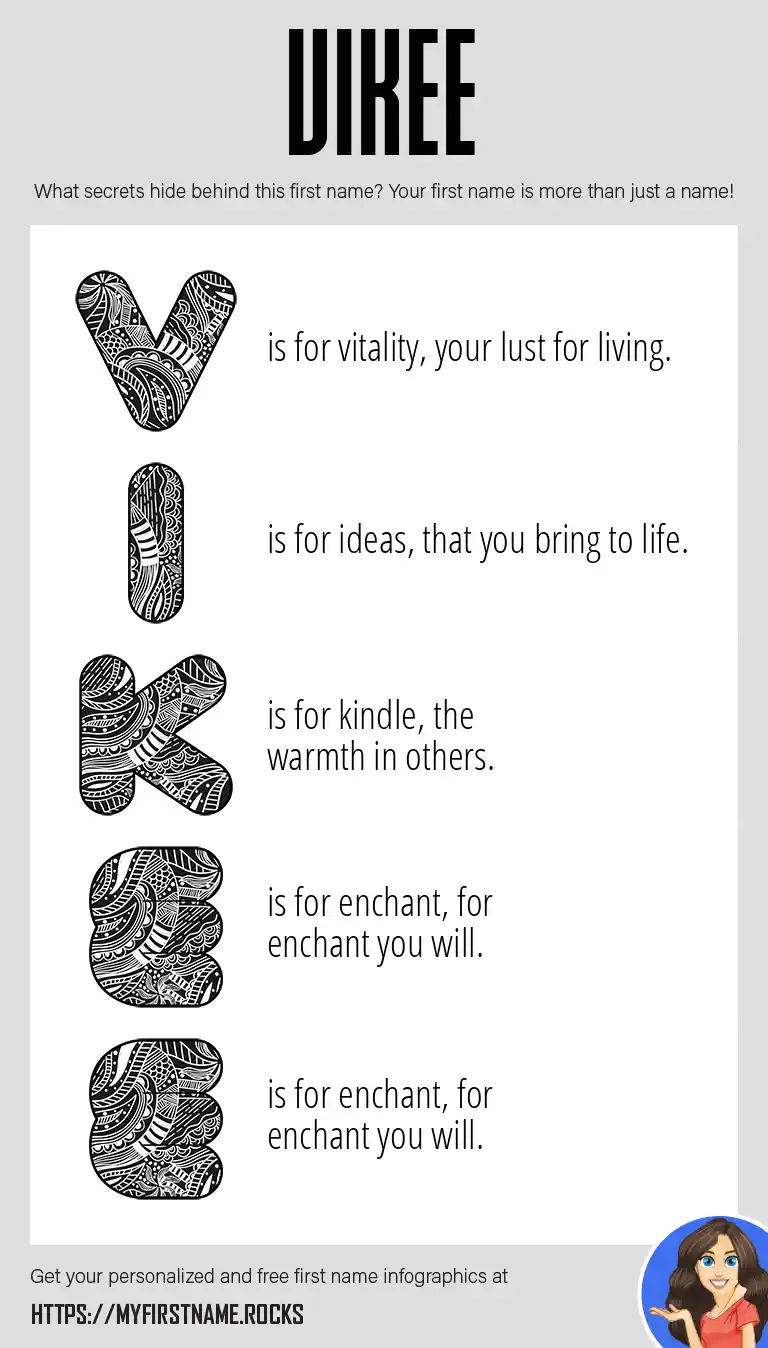 VIKEE

What secrets hide behind this first name? Your first name is more than just a name!

V is for vitality, your lust for living.

I is for ideas, that you bring to life.

K is for kindle, the warmth in others.

E is for enchant, for enchant you will.

E is for enchant, for enchant you will.

Get your personalized and free first name infographics at

HTTPS://MYFIRSTNAME.ROCKS