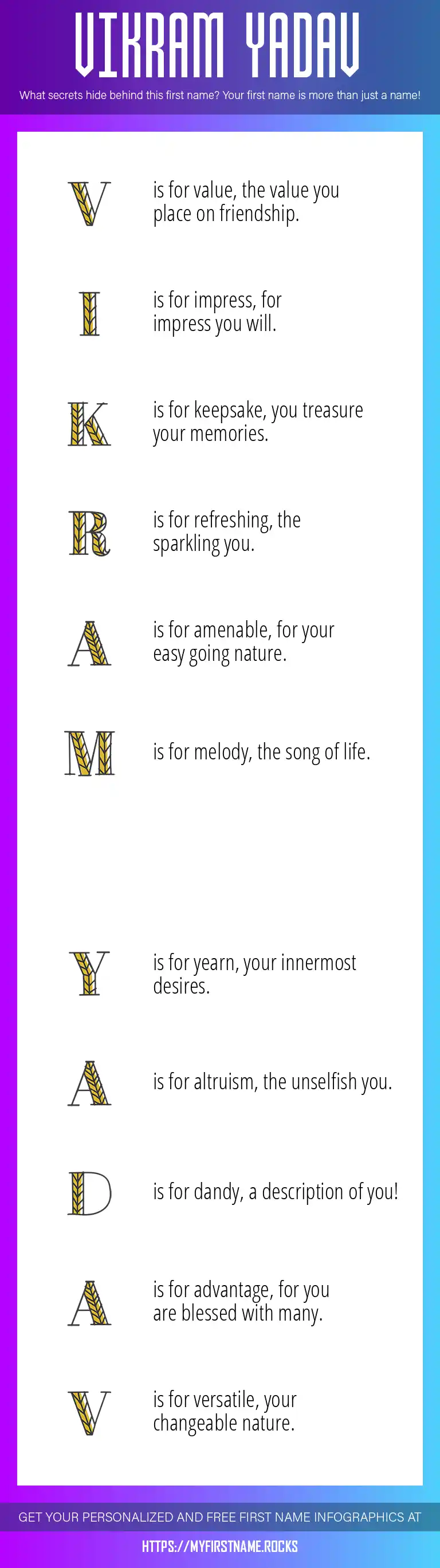 VIKRAM YADAV

What secrets hide behind this first name? Your first name is more than just a name!

V is for value, the value you place on friendship.

I is for impress, for impress you will.

K is for keepsake, you treasure your memories.

R is for refreshing, the sparkling you.

A is for amenable, for your easy going nature.

M is for melody, the song of life.

Y is for yearn, your innermost desires.

A is for altruism, the unselfish you.

D is for dandy, a description of you!

A is for advantage, for you are blessed with many.

V is for versatile, your changeable nature.

GET YOUR PERSONALIZED AND FREE FIRST NAME INFOGRAPHICS AT

HTTPS://MYFIRSTNAME.ROCKS