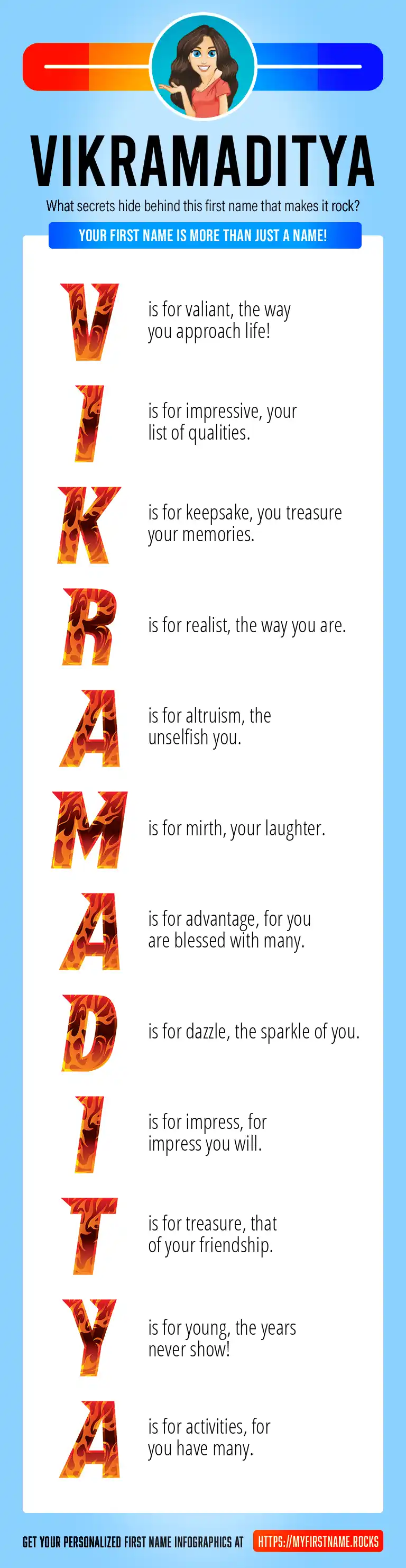 VIKRAMADITYA

What secrets hide behind this first name that makes it rock?

YOUR FIRST NAME IS MORE THAN JUST A NAME!

V is for valiant, the way you approach life!

I is for impressive, your list of qualities.

K is for keepsake, you treasure your memories.

R is for realist, the way you are.

A is for altruism, the unselfish you.

M is for mirth, your laughter.

A is for advantage, for you are blessed with many.

D is for dazzle, the sparkle of you.

I is for impress, for impress you will.

T is for treasure, that of your friendship.

Y is for young, the years never show!

A is for activities, for you have many.

GET YOUR PERSONALIZED FIRST NAME INFOGRAPHICS AT HTTPS://MYFIRSTNAME.ROCKS