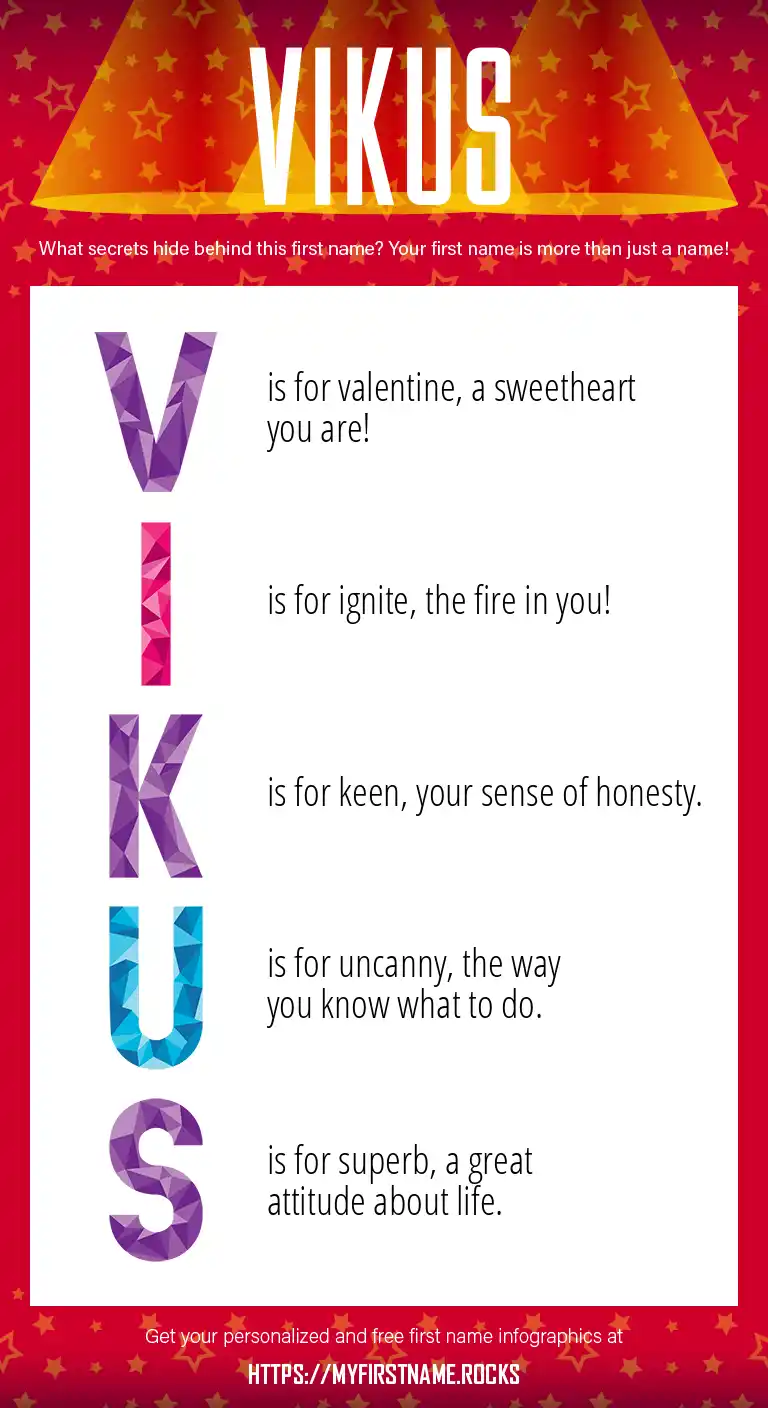 VIKUS

What secrets hide behind this first name? Your first name is more than just a name!

V is for valentine, a sweetheart you are!

I is for ignite, the fire in you!

K is for keen, your sense of honesty.

U is for uncanny, the way you know what to do.

S is for superb, a great attitude about life.

Get your personalized and free first name infographics at

HTTPS://MYFIRSTNAME.ROCKS