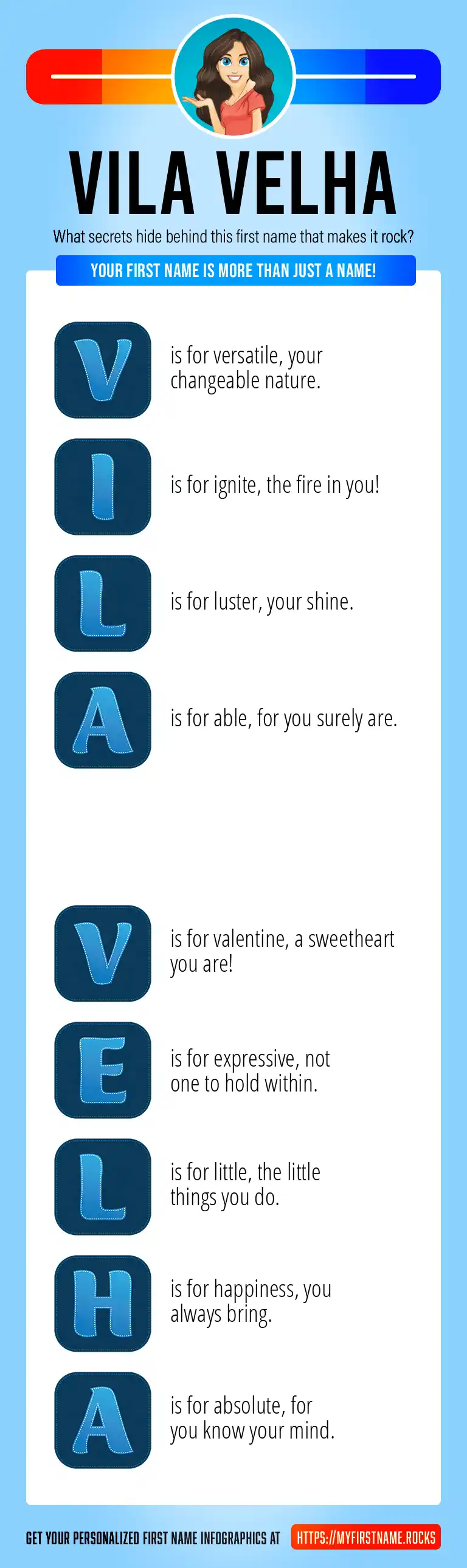 VILA VELHA

What secrets hide behind this first name that makes it rock?

YOUR FIRST NAME IS MORE THAN JUST A NAME!

V is for versatile, your changeable nature.

I is for ignite, the fire in you!

L is for luster, your shine.

A is for able, for you surely are.

V is for valentine, a sweetheart you are!

E is for expressive, not one to hold within.

L is for little, the little things you do.

H is for happiness, you always bring.

A is for absolute, for you know your mind.

GET YOUR PERSONALIZED FIRST NAME INFOGRAPHICS AT HTTPS://MYFIRSTNAME.ROCKS