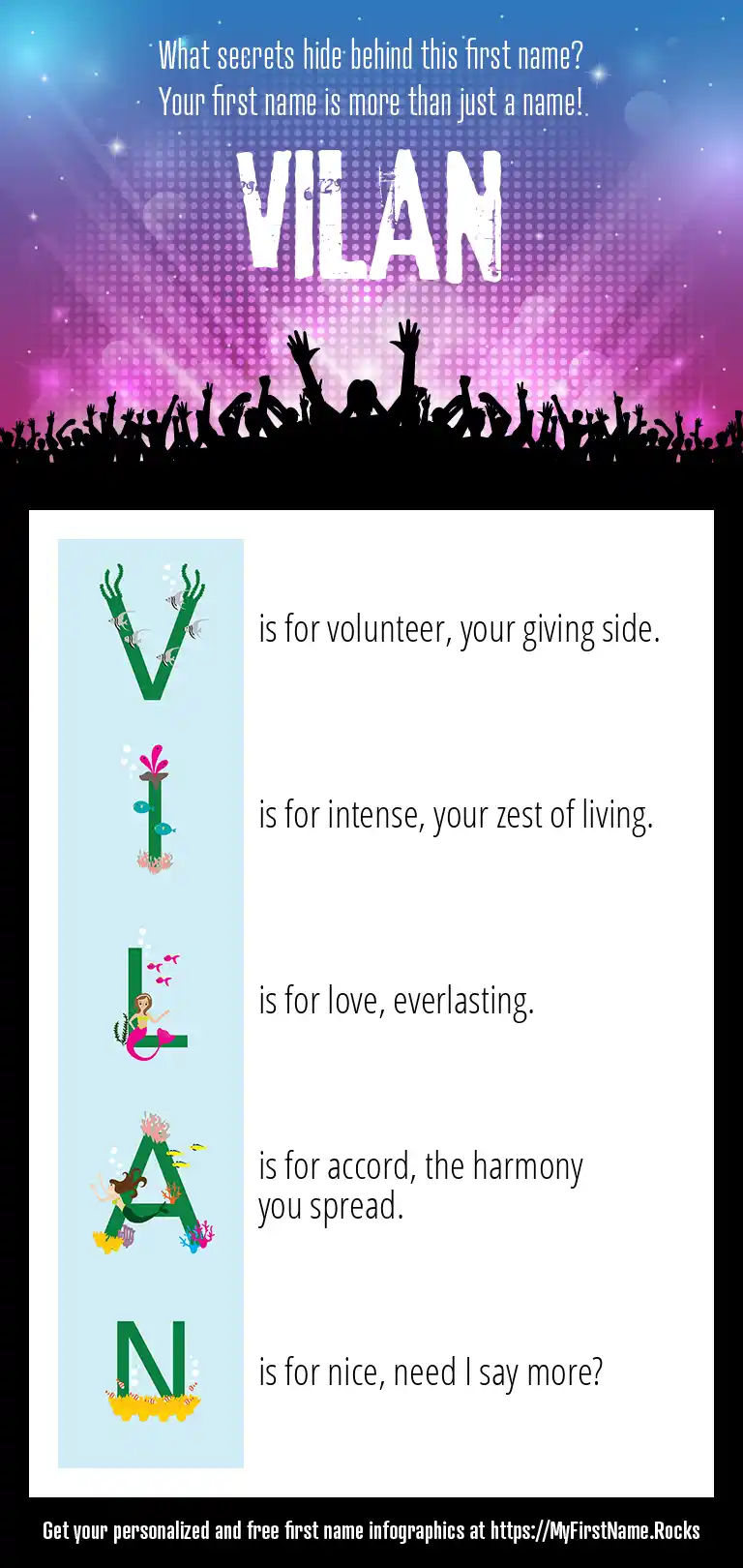 What secrets hide behind this first name?
Your first name is more than just a name!

VILAN

V is for volunteer, your giving side.

I is for intense, your zest of living.

L is for love, everlasting.

A is for accord, the harmony you spread.

N is for nice, need I say more?

Get your personalized and free first name infographics at https://MyFirstName.Rocks