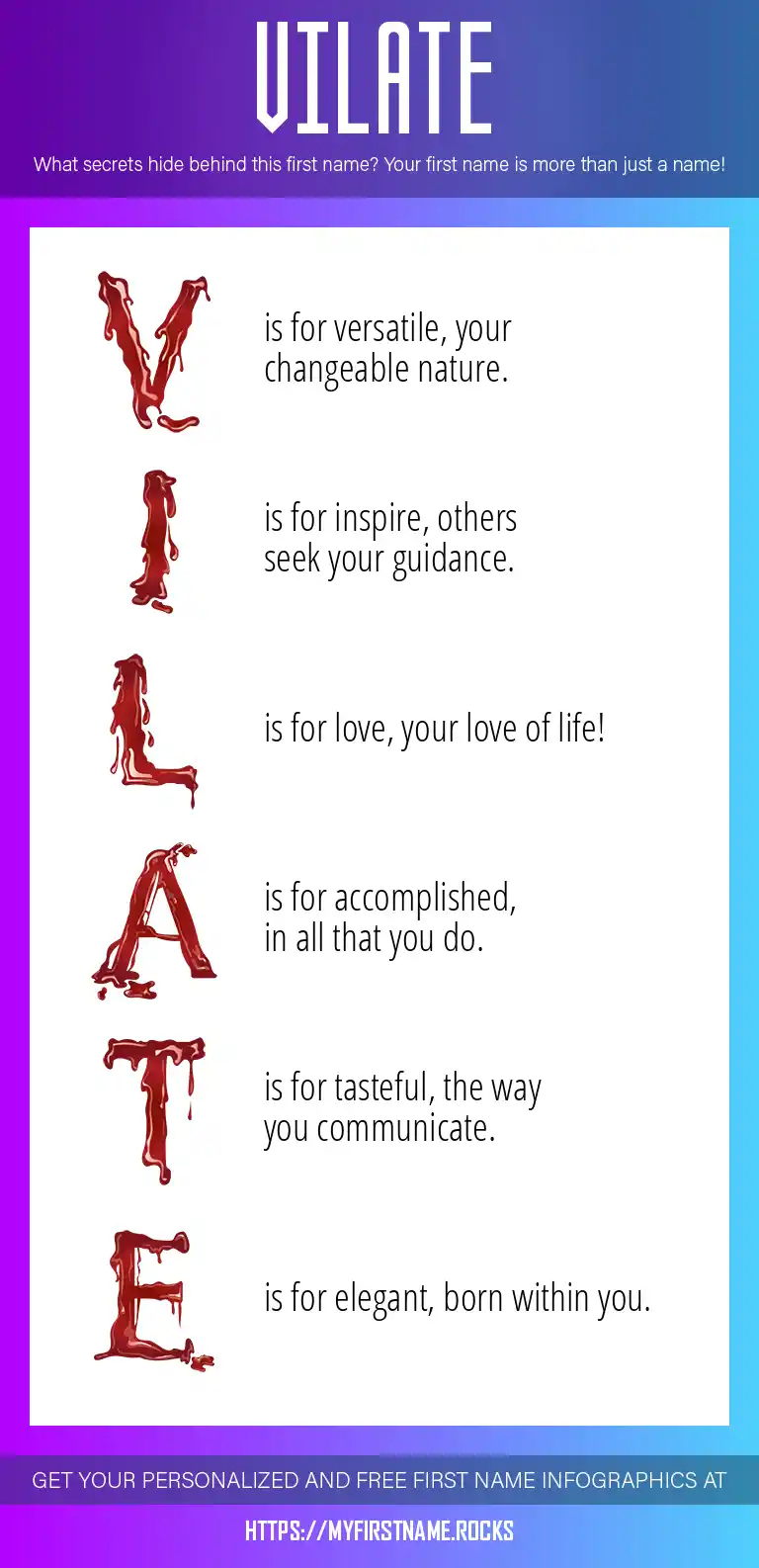 VILATE

What secrets hide behind this first name? Your first name is more than just a name!

V is for versatile, your changeable nature.

I is for inspire, others seek your guidance.

L is for love, your love of life!

A is for accomplished, in all that you do.

T is for tasteful, the way you communicate.

E is for elegant, born within you.

GET YOUR PERSONALIZED AND FREE FIRST NAME INFOGRAPHICS AT

HTTPS://MYFIRSTNAME.ROCKS