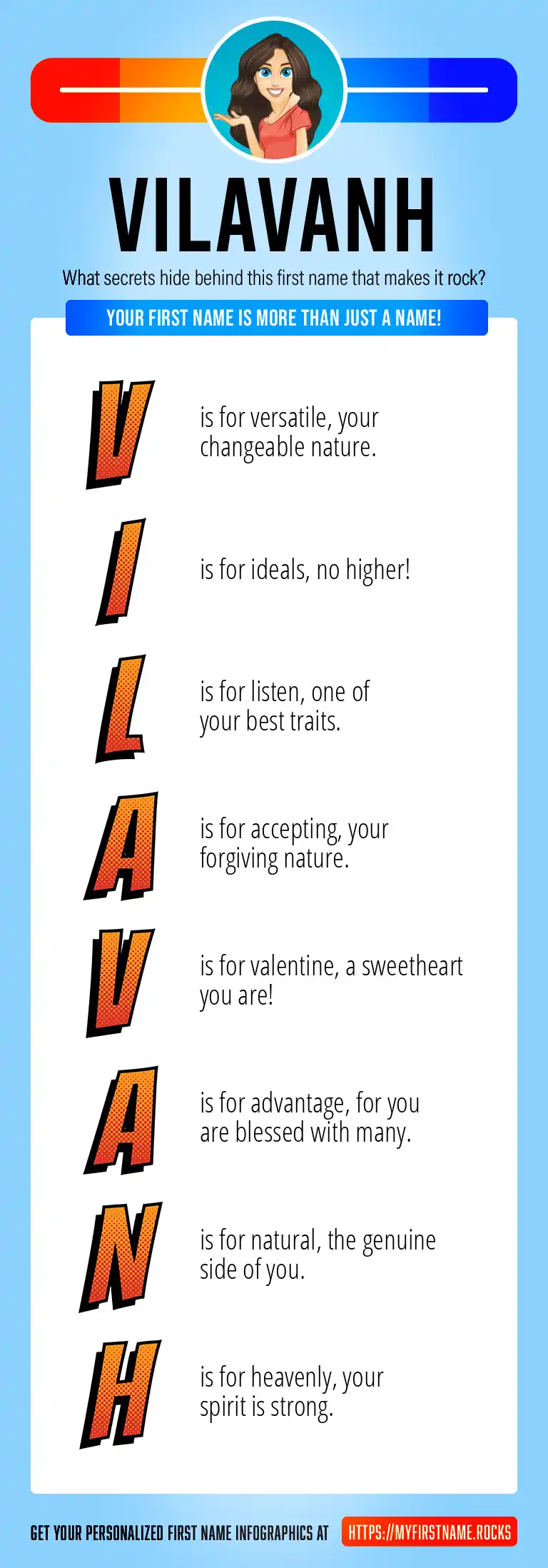 VILAVANH

What secrets hide behind this first name that makes it rock?

YOUR FIRST NAME IS MORE THAN JUST A NAME!

V is for versatile, your changeable nature.

I is for ideals, no higher!

L is for listen, one of your best traits.

A is for accepting, your forgiving nature.

V is for valentine, a sweetheart you are!

A is for advantage, for you are blessed with many.

N is for natural, the genuine side of you.

H is for heavenly, your spirit is strong.

GET YOUR PERSONALIZED FIRST NAME INFOGRAPHICS AT HTTPS://MYFIRSTNAME.ROCKS