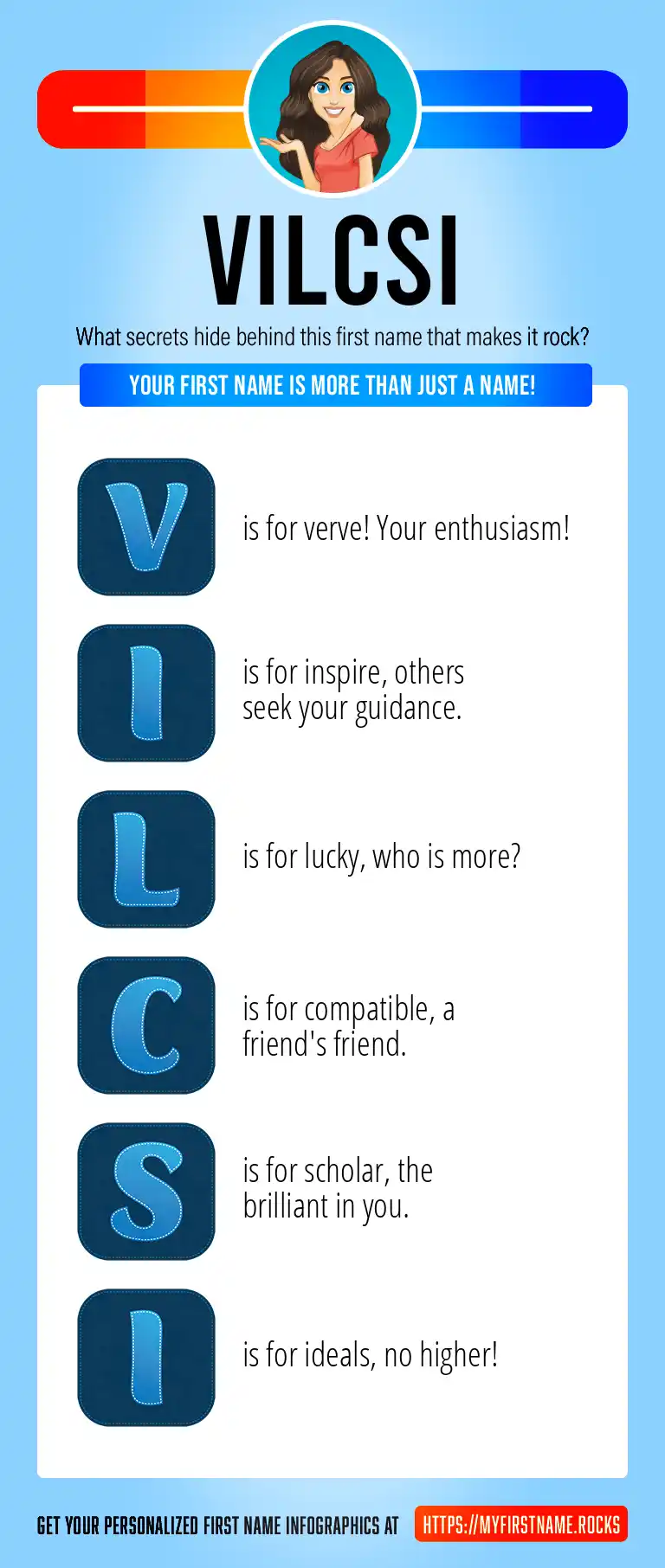 VILCSI

What secrets hide behind this first name that makes it rock?

YOUR FIRST NAME IS MORE THAN JUST A NAME!

V is for verve! Your enthusiasm!

I is for inspire, others seek your guidance.

L is for lucky, who is more?

C is for compatible, a friend's friend.

S is for scholar, the brilliant in you.

I is for ideals, no higher!

GET YOUR PERSONALIZED FIRST NAME INFOGRAPHICS AT HTTPS://MYFIRSTNAME.ROCKS