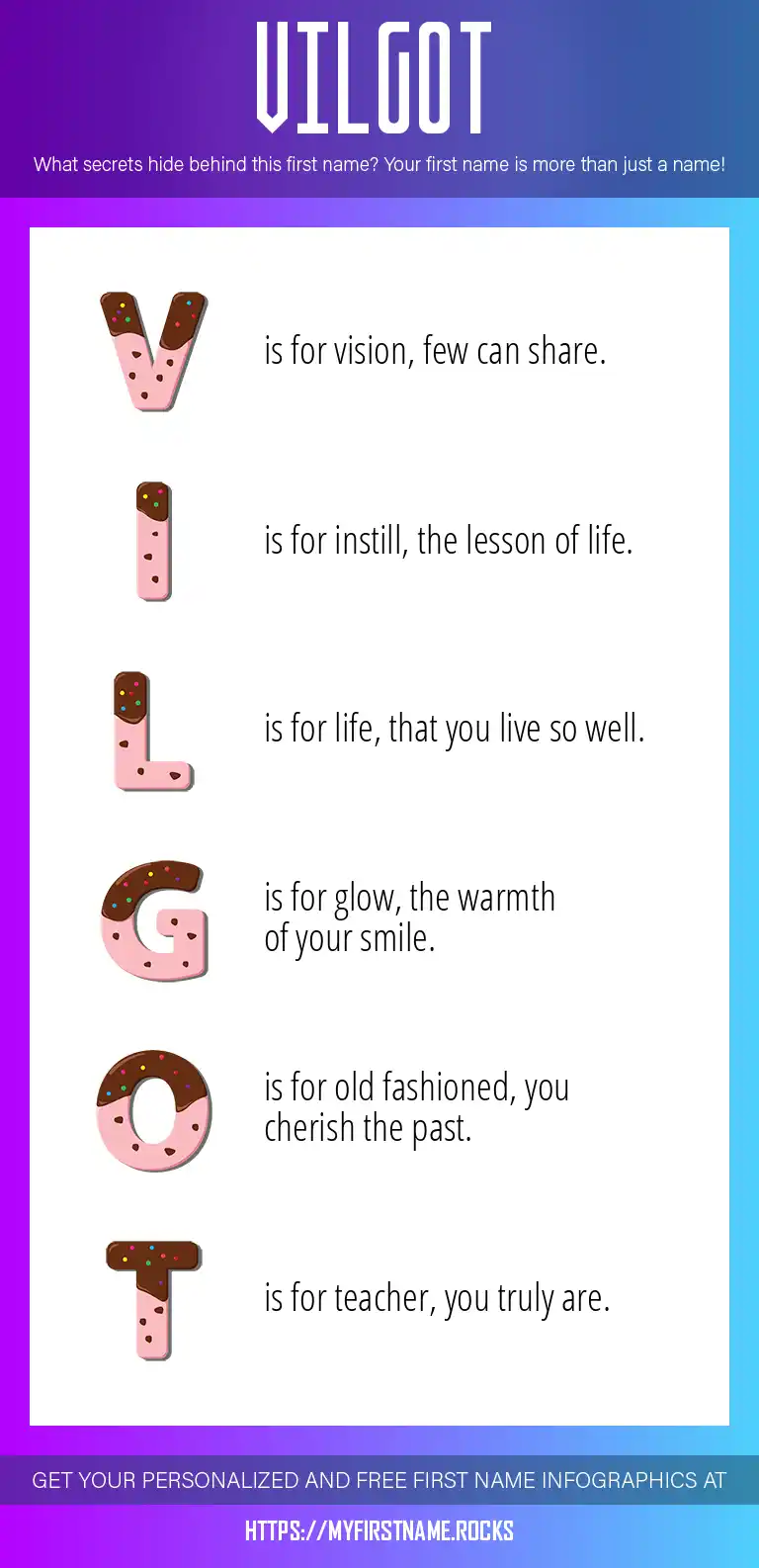 VILGOT

What secrets hide behind this first name? Your first name is more than just a name!

V is for vision, few can share.

I is for instill, the lesson of life.

L is for life, that you live so well.

G is for glow, the warmth of your smile.

O is for old fashioned, you cherish the past.

T is for teacher, you truly are.

GET YOUR PERSONALIZED AND FREE FIRST NAME INFOGRAPHICS AT

HTTPS://MYFIRSTNAME.ROCKS