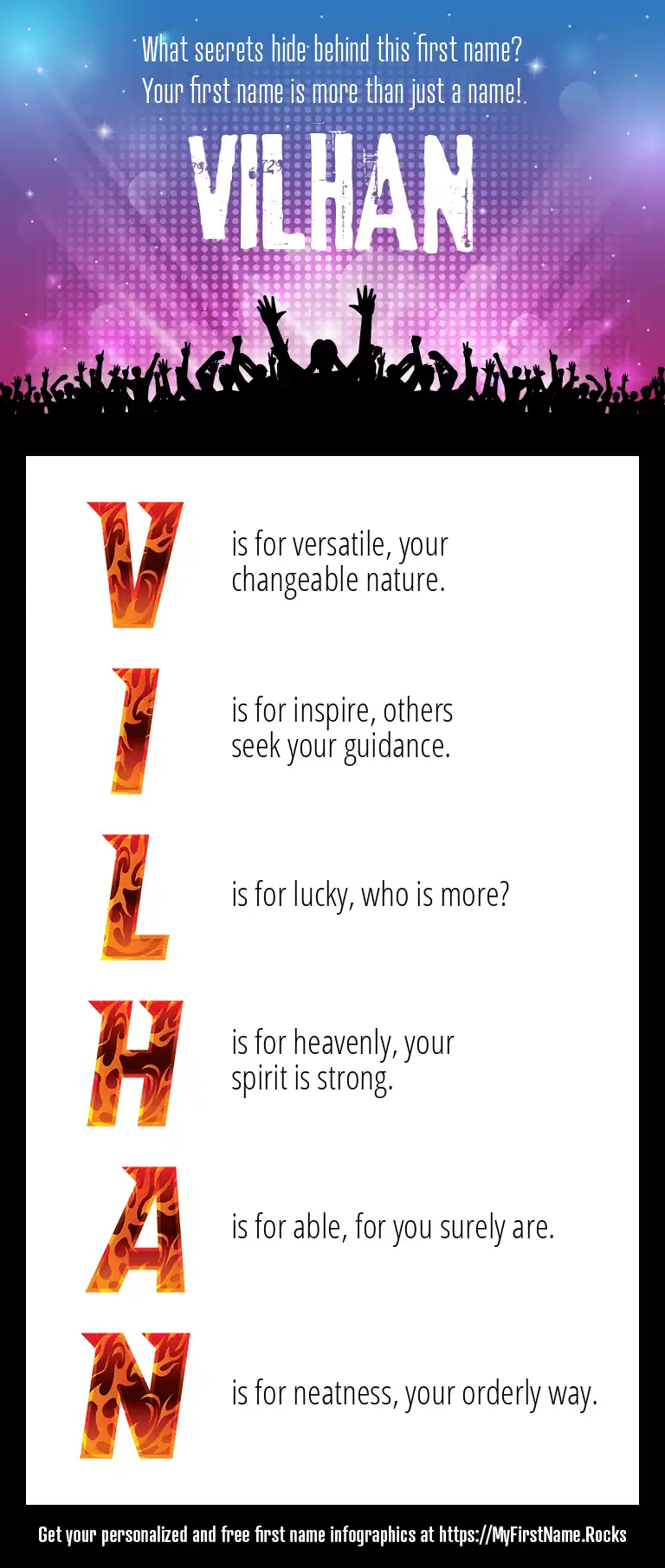 What secrets hide behind this first name?
Your first name is more than just a name!

VILHAN

V is for versatile, your changeable nature.

I is for inspire, others seek your guidance.

L is for lucky, who is more?

H is for heavenly, your spirit is strong.

A is for able, for you surely are.

N is for neatness, your orderly way.

Get your personalized and free first name infographics at https://MyFirstName.Rocks