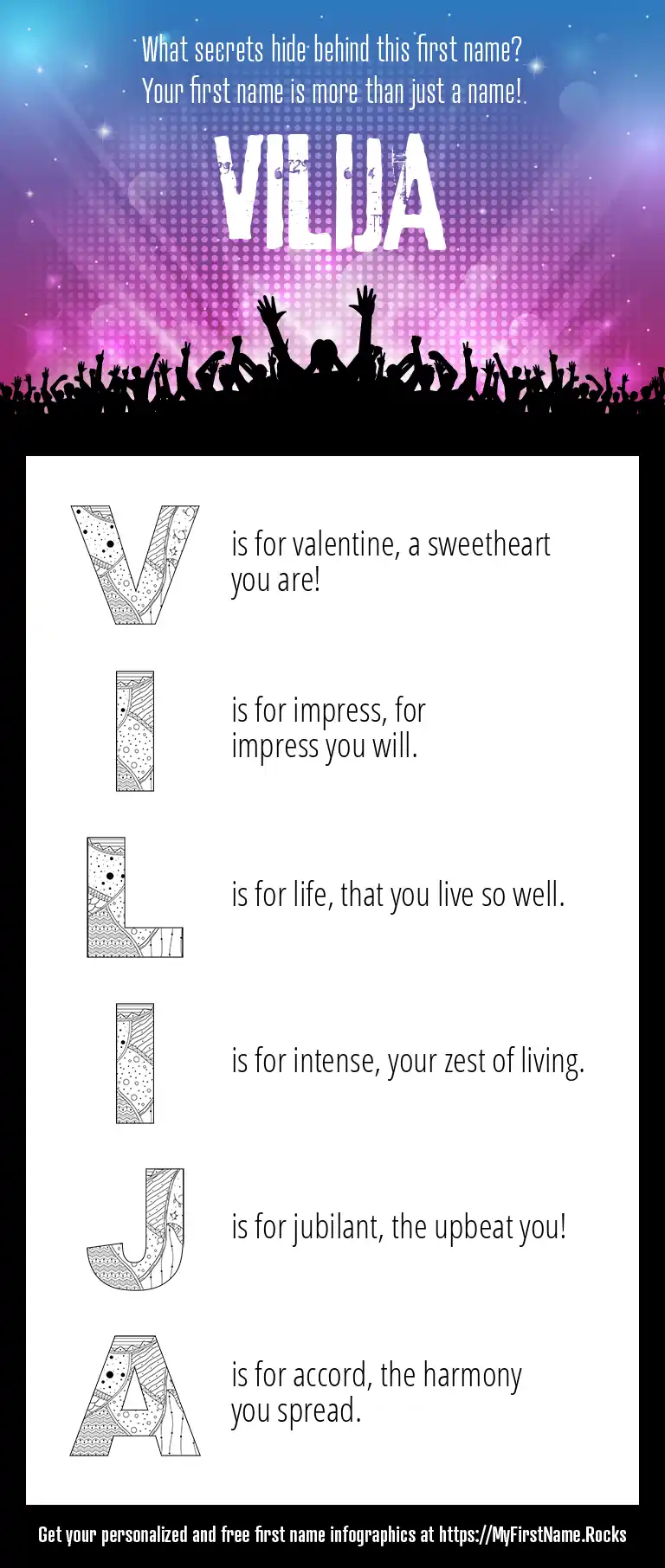 What secrets hide behind this first name?
Your first name is more than just a name!

VILIJA

V is for valentine, a sweetheart you are!

I is for impress, for impress you will.

L is for life, that you live so well.

I is for intense, your zest of living.

J is for jubilant, the upbeat you!

A is for accord, the harmony you spread.

Get your personalized and free first name infographics at https://MyFirstName.Rocks