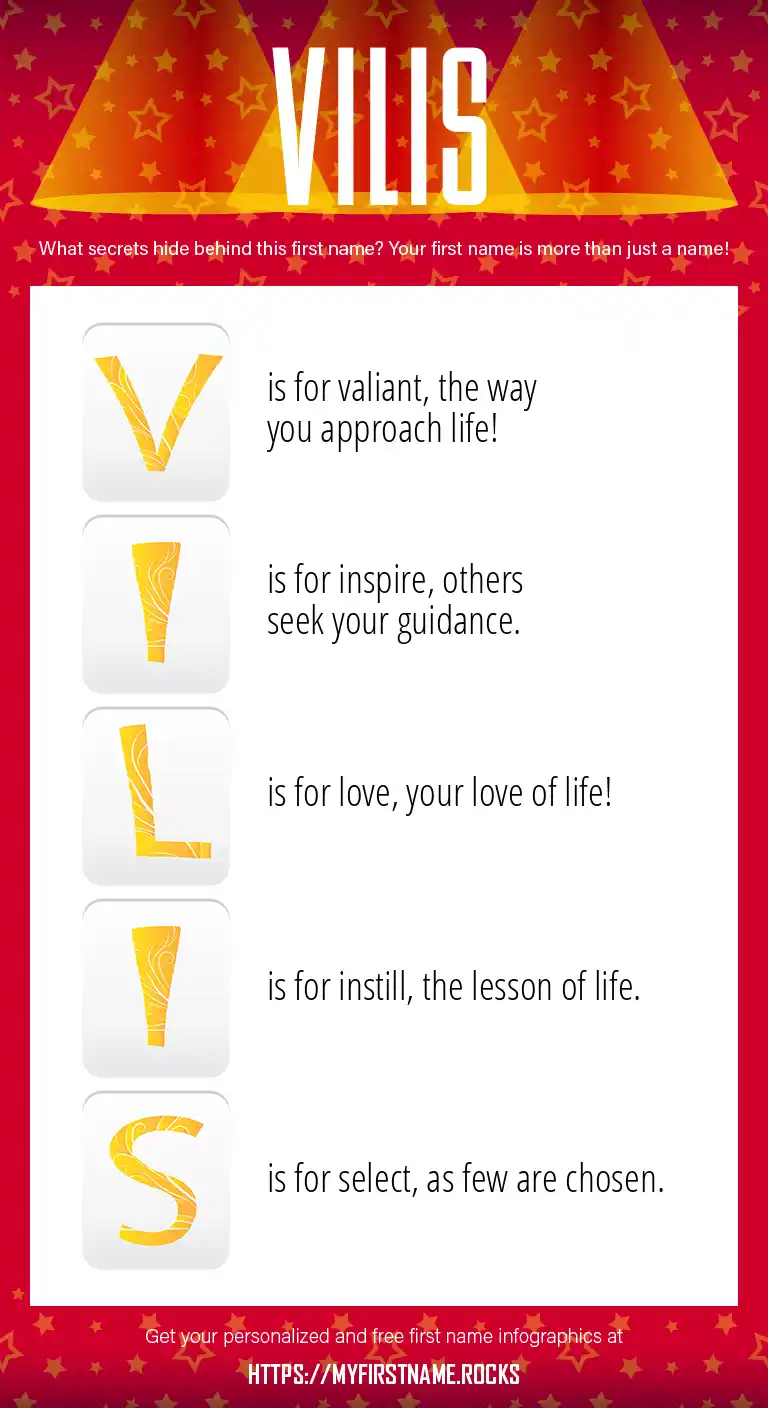 VILIS

What secrets hide behind this first name? Your first name is more than just a name!

V is for valiant, the way you approach life!

I is for inspire, others seek your guidance.

L is for love, your love of life!

I is for instill, the lesson of life.

S is for select, as few are chosen.

Get your personalized and free first name infographics at

HTTPS://MYFIRSTNAME.ROCKS