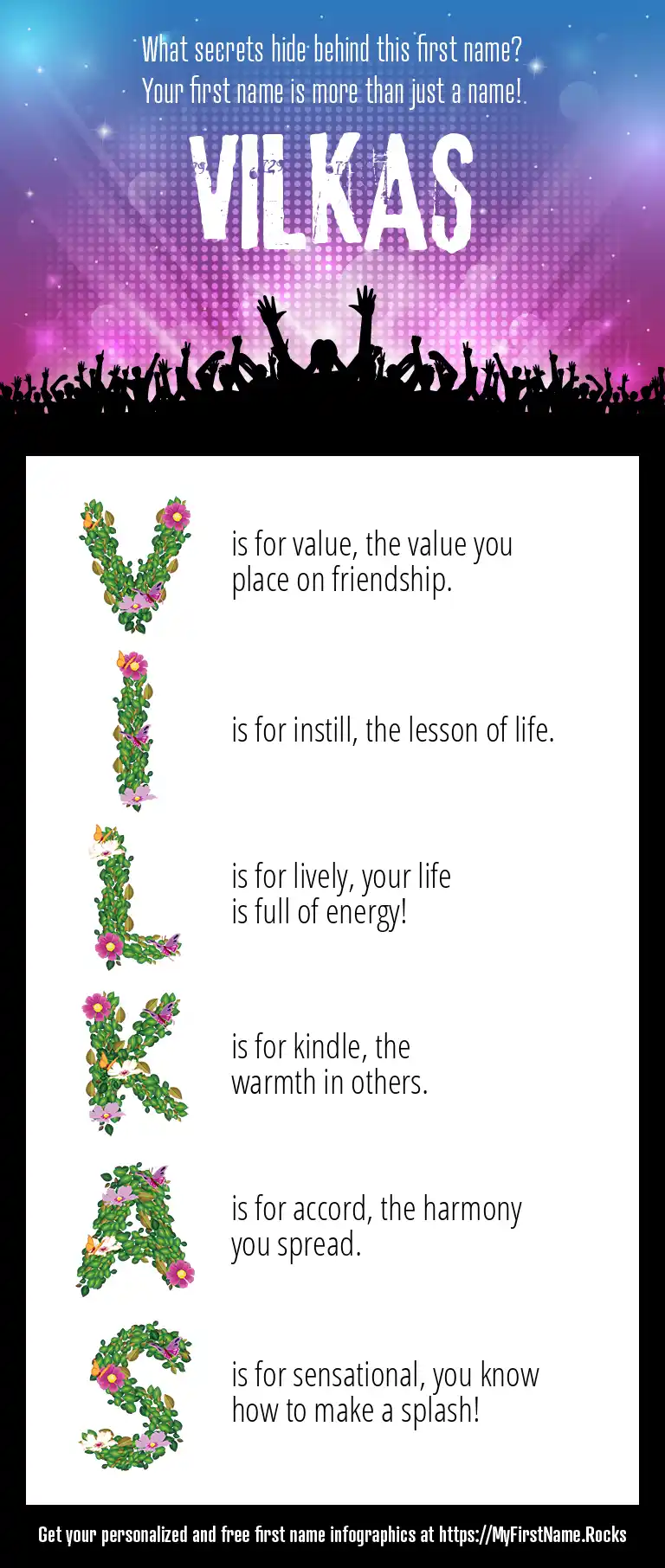 What secrets hide behind this first name?
Your first name is more than just a name!

VILKAS

V is for value, the value you place on friendship.

I is for instill, the lesson of life.

L is for lively, your life is full of energy!

K is for kindle, the warmth in others.

A is for accord, the harmony you spread.

S is for sensational, you know how to make a splash!

Get your personalized and free first name infographics at https://MyFirstName.Rocks