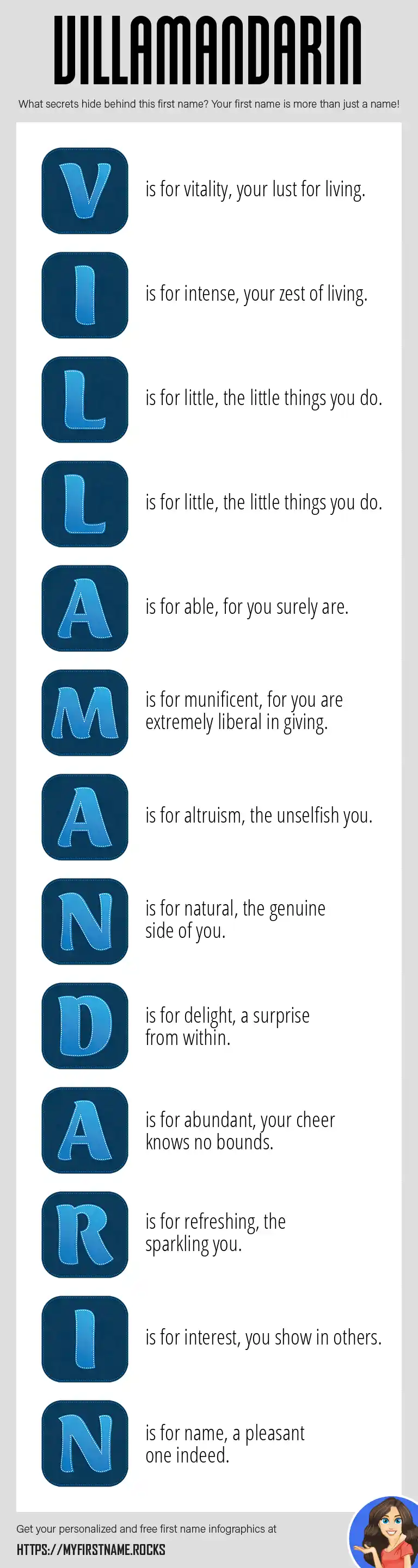 VILLAMANDARIN

What secrets hide behind this first name? Your first name is more than just a name!

V is for vitality, your lust for living.

I is for intense, your zest of living.

L is for little, the little things you do.

L is for little, the little things you do.

A is for able, for you surely are.

M is for munificent, for you are extremely liberal in giving.

A is for altruism, the unselfish you.

N is for natural, the genuine side of you.

D is for delight, a surprise from within.

A is for abundant, your cheer knows no bounds.

R is for refreshing, the sparkling you.

I is for interest, you show in others.

N is for name, a pleasant one indeed.

Get your personalized and free first name infographics at

HTTPS://MYFIRSTNAME.ROCKS