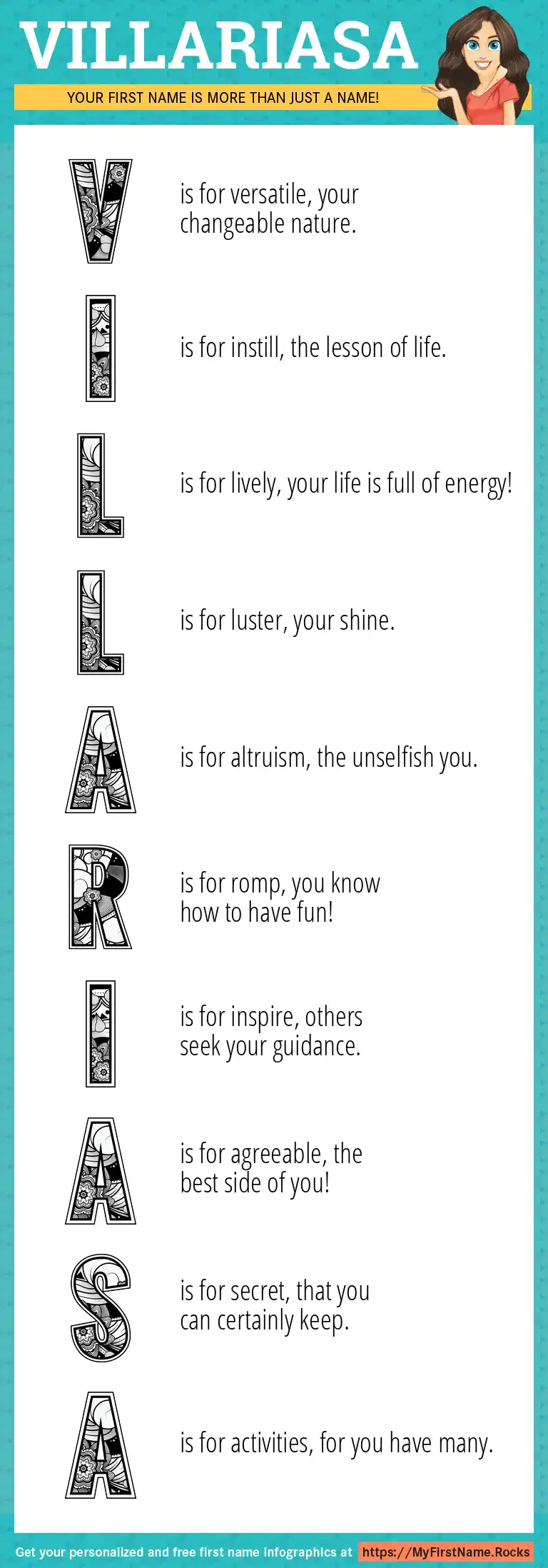 VILLARIASA

YOUR FIRST NAME IS MORE THAN JUST A NAME!

V is for versatile, your changeable nature.

I is for instill, the lesson of life.

L is for lively, your life is full of energy!

L is for luster, your shine.

A is for altruism, the unselfish you.

R is for romp, you know how to have fun!

I is for inspire, others seek your guidance.

A is for agreeable, the best side of you!

S is for secret, that you can certainly keep.

A is for activities, for you have many.

Get your personalized and free first name infographics at https://MyFirstName.Rocks