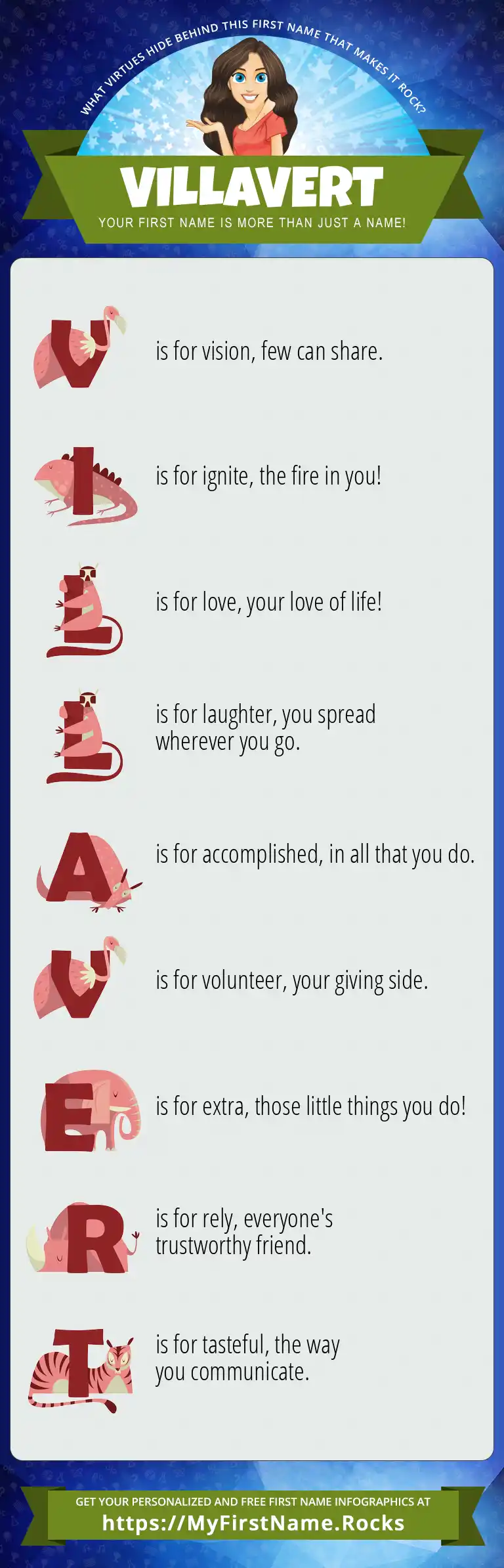 WHAT VIRTUES HIDE BEHIND THIS FIRST NAME THAT MAKES IT ROCK?

VILLAVERT

YOUR FIRST NAME IS MORE THAN JUST A NAME!

V is for vision, few can share.

I is for ignite, the fire in you!

L is for love, your love of life!

L is for laughter, you spread wherever you go.

A is for accomplished, in all that you do.

V is for volunteer, your giving side.

E is for extra, those little things you do!

R is for rely, everyone's trustworthy friend.

T is for tasteful, the way you communicate.

GET YOUR PERSONALIZED AND FREE FIRST NAME INFOGRAPHICS AT
https://MyFirstName.Rocks