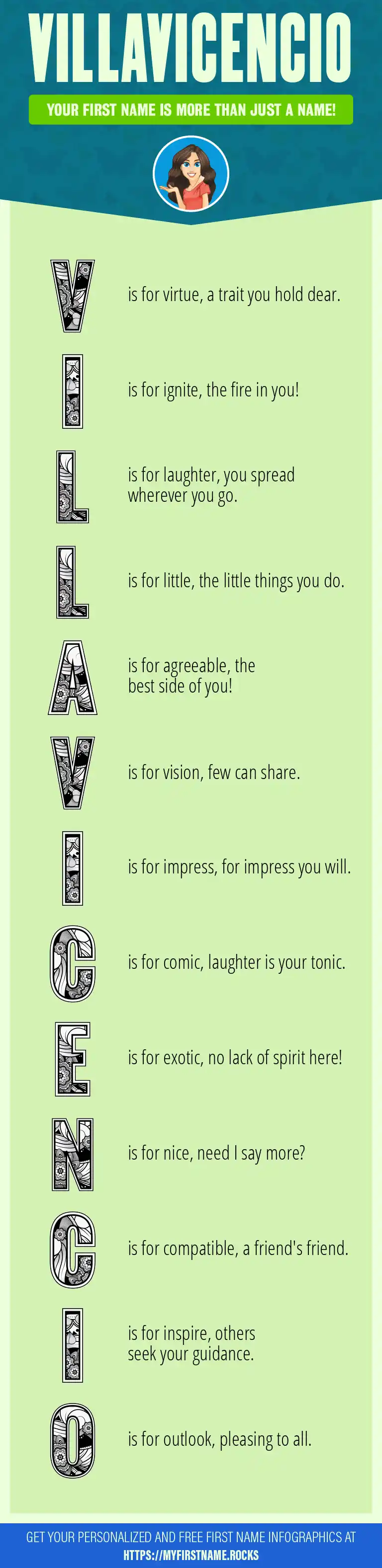 VILLAVICENCIO

YOUR FIRST NAME IS MORE THAN JUST A NAME!

V is for virtue, a trait you hold dear.

I is for ignite, the fire in you!

L is for laughter, you spread wherever you go.

L is for little, the little things you do.

A is for agreeable, the best side of you!

V is for vision, few can share.

I is for impress, for impress you will.

C is for comic, laughter is your tonic.

E is for exotic, no lack of spirit here!

N is for nice, need I say more?

C is for compatible, a friend's friend.

I is for inspire, others seek your guidance.

O is for outlook, pleasing to all.

GET YOUR PERSONALIZED AND FREE FIRST NAME INFOGRAPHICS AT HTTPS://MYFIRSTNAME.ROCKS