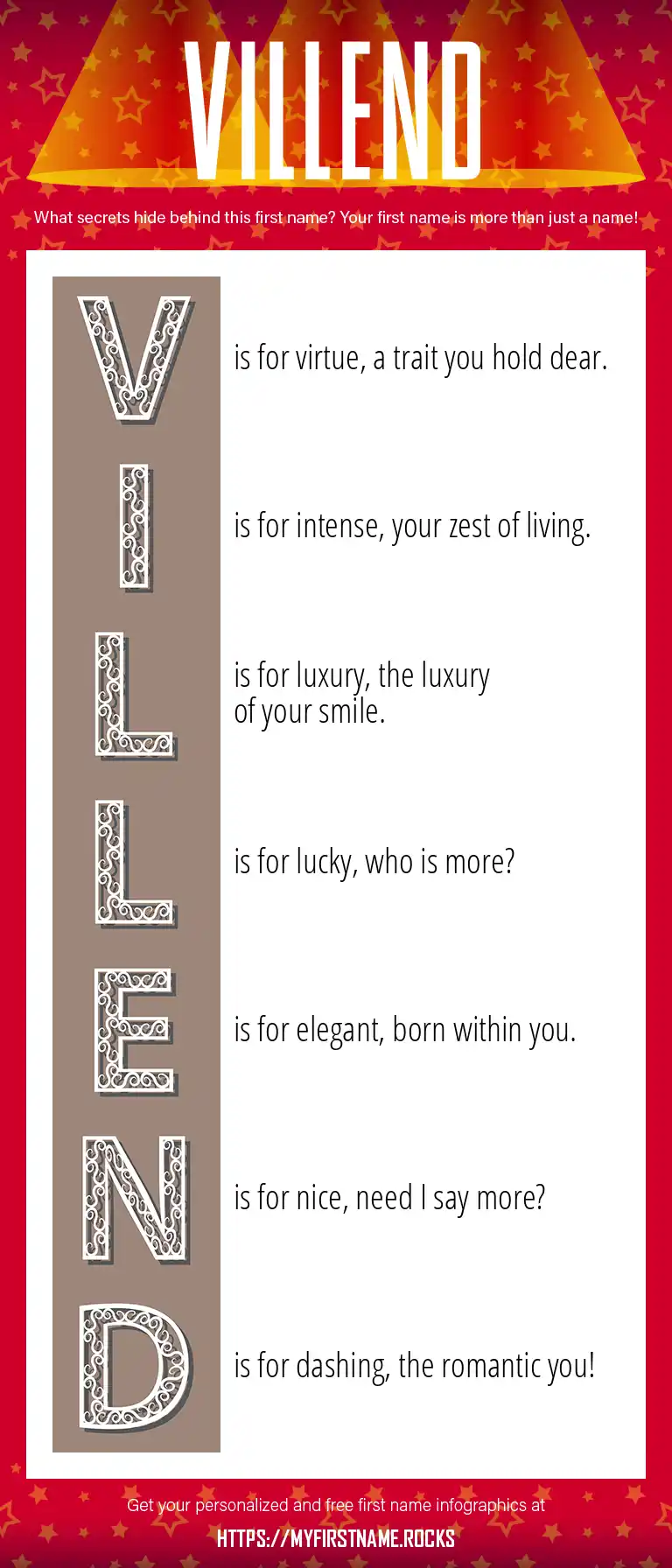 VILLEND

What secrets hide behind this first name? Your first name is more than just a name!

V is for virtue, a trait you hold dear.

I is for intense, your zest of living.

L is for luxury, the luxury of your smile.

L is for lucky, who is more?

E is for elegant, born within you.

N is for nice, need I say more?

D is for dashing, the romantic you!

Get your personalized and free first name infographics at

HTTPS://MYFIRSTNAME.ROCKS