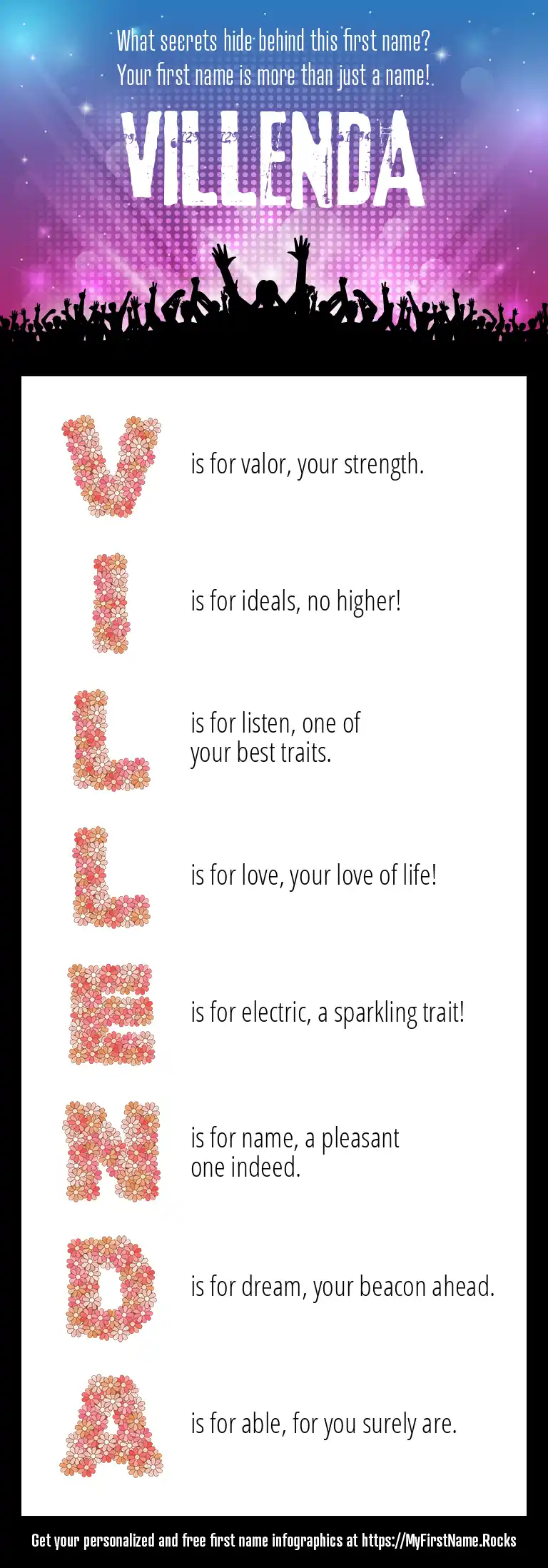 What secrets hide behind this first name?
Your first name is more than just a name!

VILLENDA

V is for valor, your strength.

I is for ideals, no higher!

L is for listen, one of your best traits.

L is for love, your love of life!

E is for electric, a sparkling trait!

N is for name, a pleasant one indeed.

D is for dream, your beacon ahead.

A is for able, for you surely are.

Get your personalized and free first name infographics at https://MyFirstName.Rocks