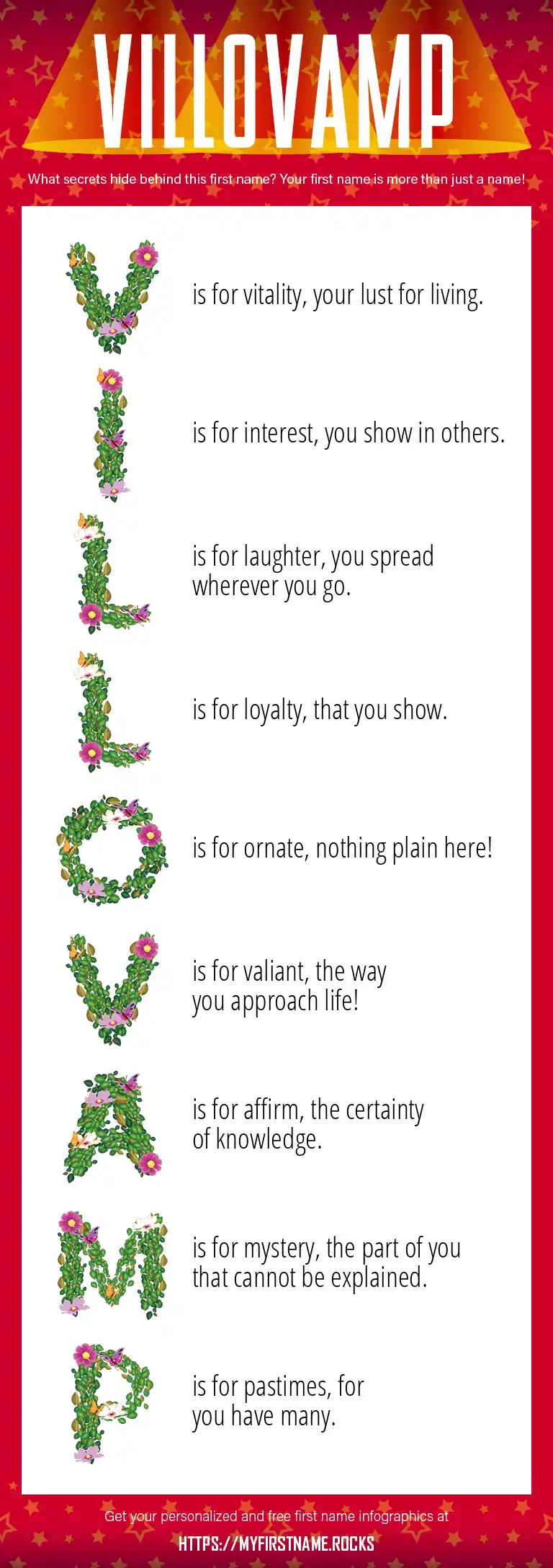 VILLOVAMP

What secrets hide behind this first name? Your first name is more than just a name!

V is for vitality, your lust for living.

I is for interest, you show in others.

L is for laughter, you spread wherever you go.

L is for loyalty, that you show.

O is for ornate, nothing plain here!

V is for valiant, the way you approach life!

A is for affirm, the certainty of knowledge.

M is for mystery, the part of you that cannot be explained.

P is for pastimes, for you have many.

Get your personalized and free first name infographics at

HTTPS://MYFIRSTNAME.ROCKS