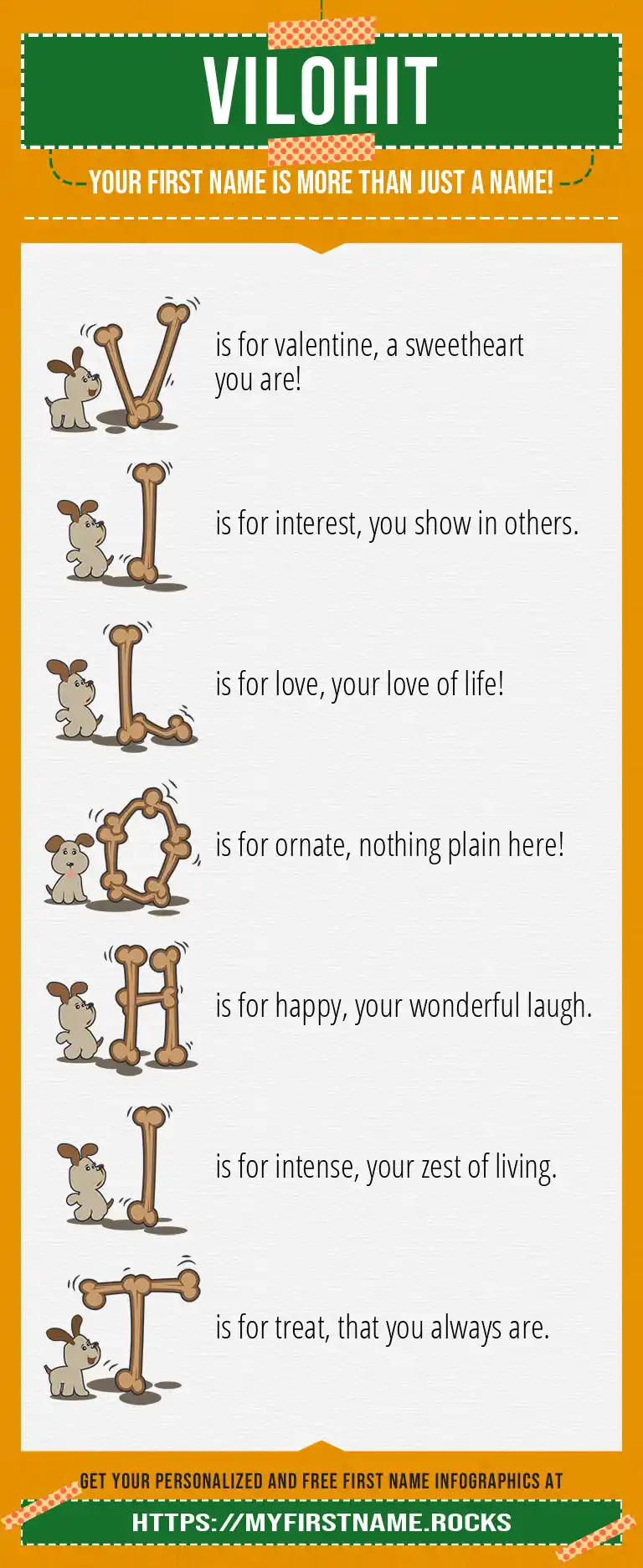 VILOHIT

YOUR FIRST NAME IS MORE THAN JUST A NAME!

V is for valentine, a sweetheart you are!

I is for interest, you show in others.

L is for love, your love of life!

O is for ornate, nothing plain here!

H is for happy, your wonderful laugh.

I is for intense, your zest of living.

T is for treat, that you always are.

GET YOUR PERSONALIZED AND FREE FIRST NAME INFOGRAPHICS AT

HTTPS://MYFIRSTNAME.ROCKS