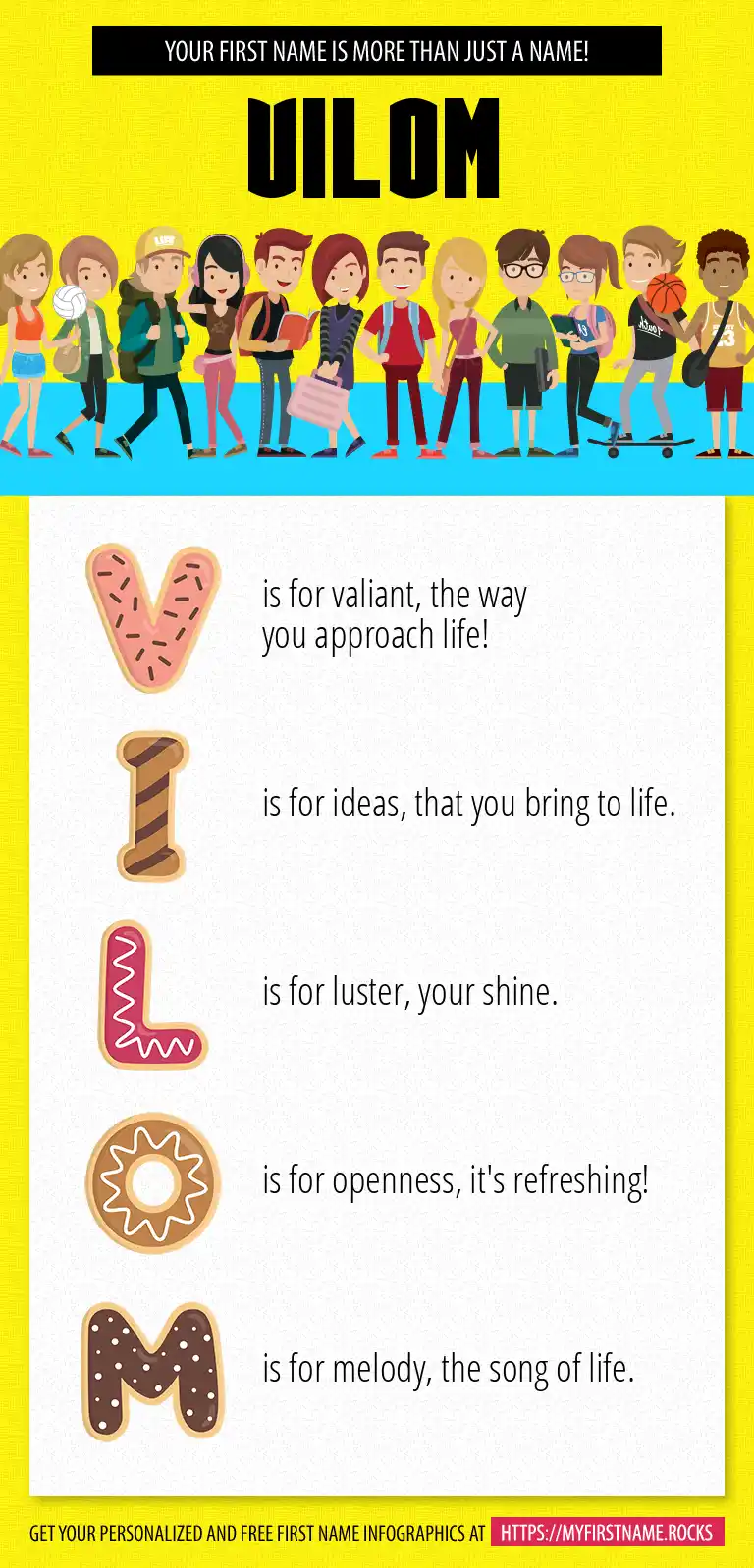 YOUR FIRST NAME IS MORE THAN JUST A NAME!

VILOM

V is for valiant, the way you approach life!

I is for ideas, that you bring to life.

L is for luster, your shine.

O is for openness, it's refreshing!

M is for melody, the song of life.

GET YOUR PERSONALIZED AND FREE FIRST NAME INFOGRAPHICS AT HTTPS://MYFIRSTNAME.ROCKS