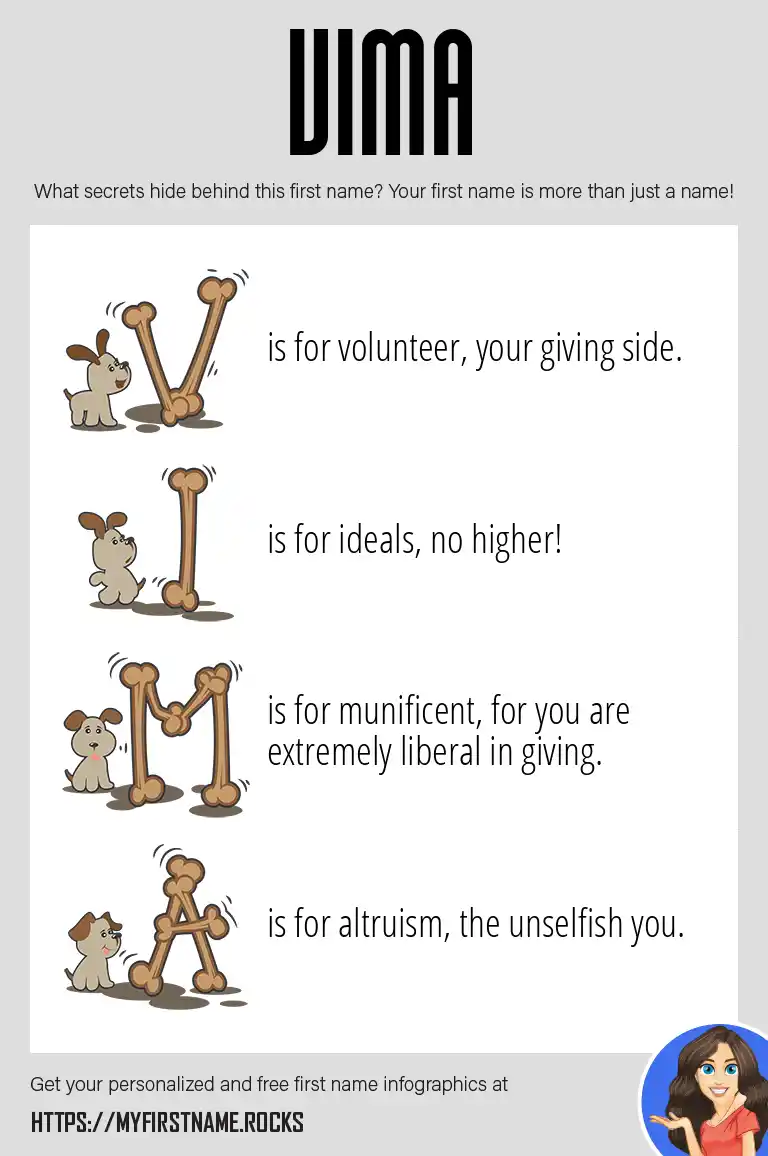 VIMA

What secrets hide behind this first name? Your first name is more than just a name!

V is for volunteer, your giving side.

I is for ideals, no higher!

M is for munificent, for you are extremely liberal in giving.

A is for altruism, the unselfish you.

Get your personalized and free first name infographics at

HTTPS://MYFIRSTNAME.ROCKS