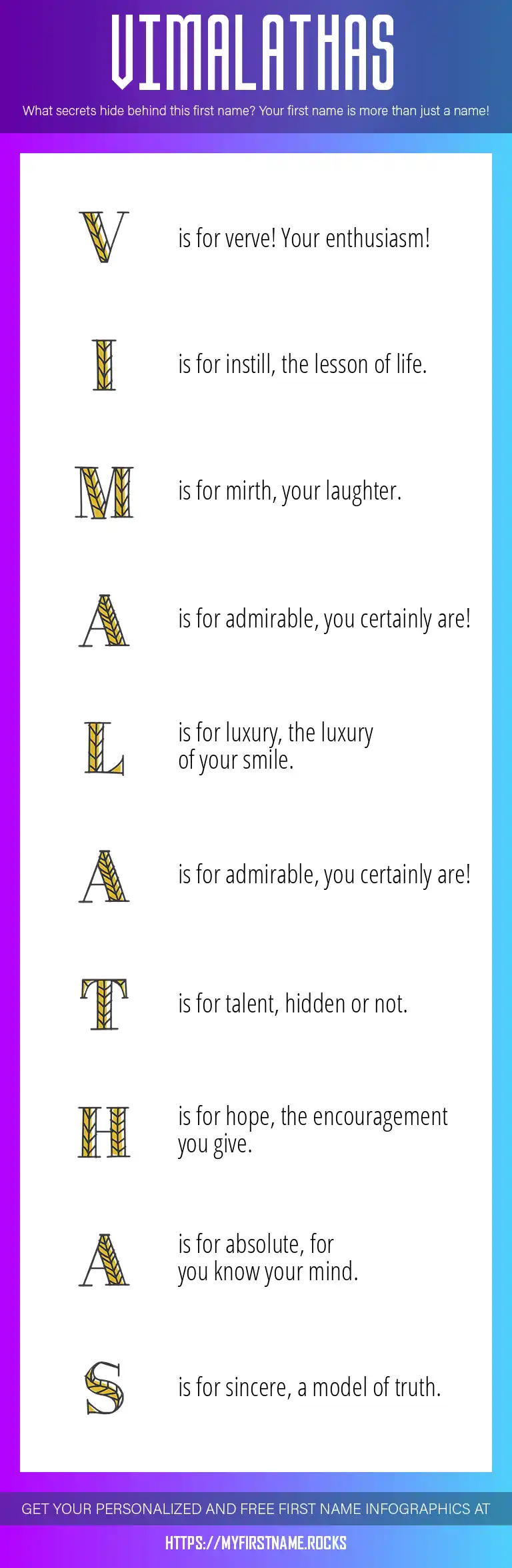 VIMALATHAS

What secrets hide behind this first name? Your first name is more than just a name!

V is for verve! Your enthusiasm!

I is for instill, the lesson of life.

M is for mirth, your laughter.

A is for admirable, you certainly are!

L is for luxury, the luxury of your smile.

A is for admirable, you certainly are!

T is for talent, hidden or not.

H is for hope, the encouragement you give.

A is for absolute, for you know your mind.

S is for sincere, a model of truth.

GET YOUR PERSONALIZED AND FREE FIRST NAME INFOGRAPHICS AT

HTTPS://MYFIRSTNAME.ROCKS