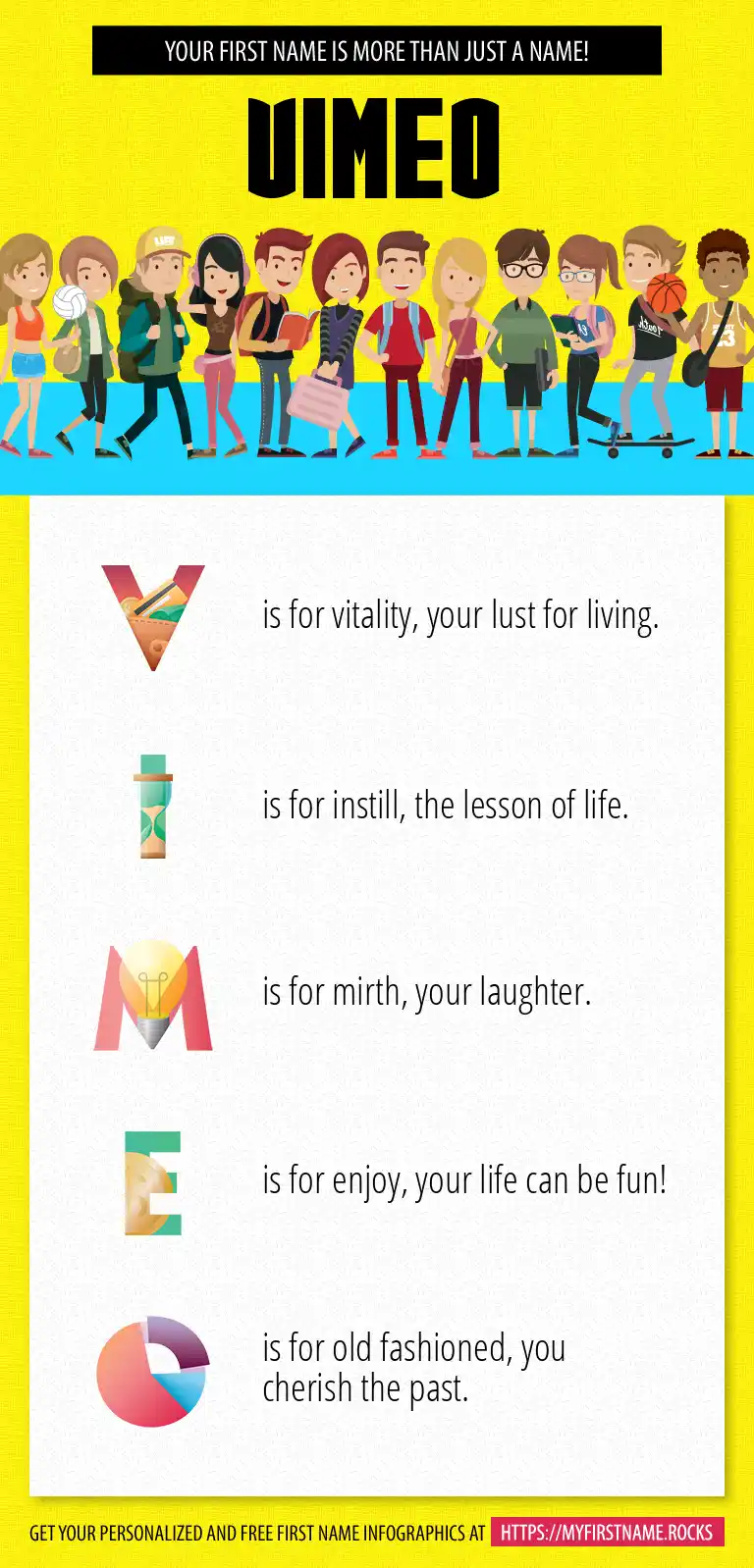 YOUR FIRST NAME IS MORE THAN JUST A NAME!

VIMEO

V is for vitality, your lust for living.

I is for instill, the lesson of life.

M is for mirth, your laughter.

E is for enjoy, your life can be fun!

O is for old fashioned, you cherish the past.

GET YOUR PERSONALIZED AND FREE FIRST NAME INFOGRAPHICS AT HTTPS://MYFIRSTNAME.ROCKS