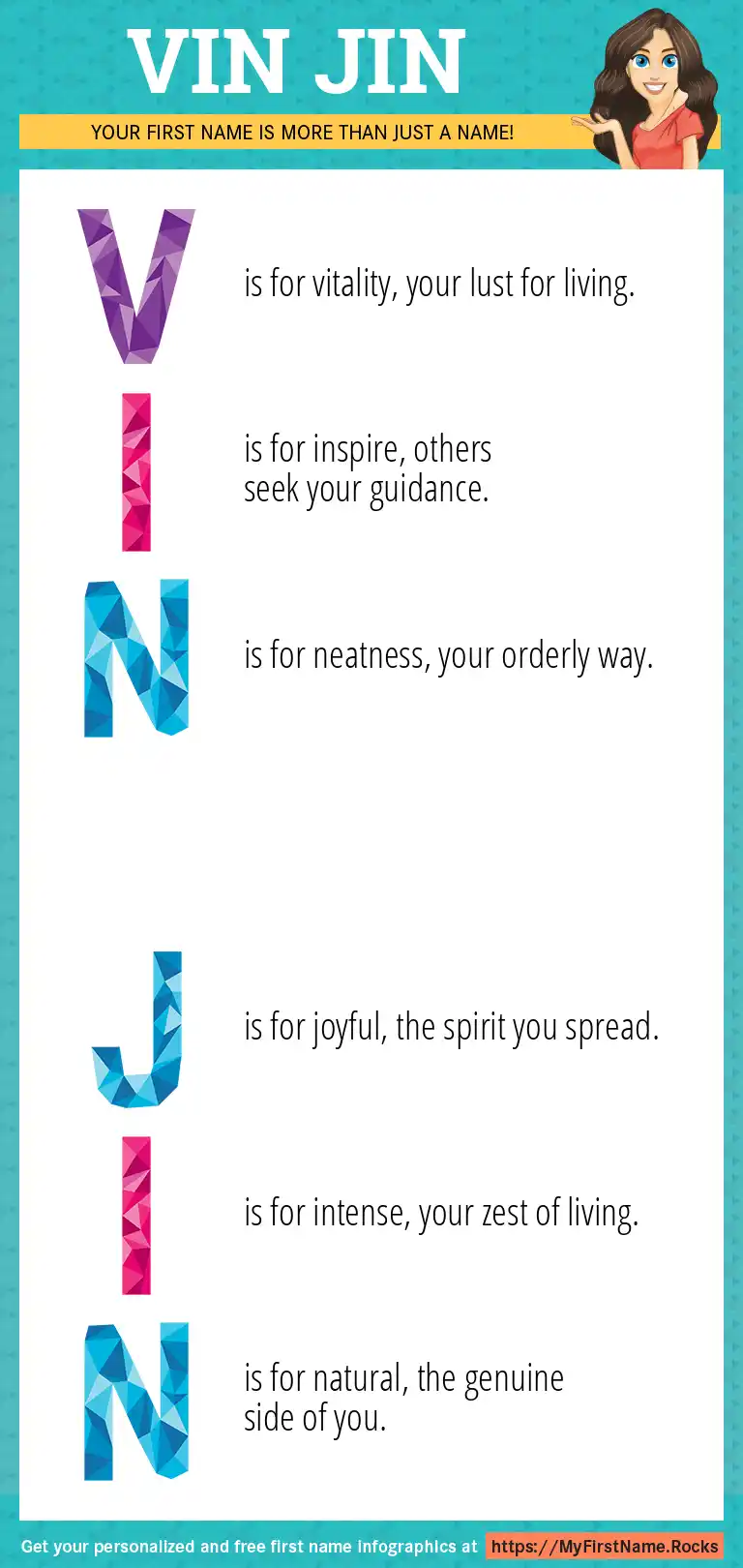 VIN JIN

YOUR FIRST NAME IS MORE THAN JUST A NAME!

V is for vitality, your lust for living.

I is for inspire, others seek your guidance.

N is for neatness, your orderly way.

J is for joyful, the spirit you spread.

I is for intense, your zest of living.

N is for natural, the genuine side of you.

Get your personalized and free first name infographics at https://MyFirstName.Rocks