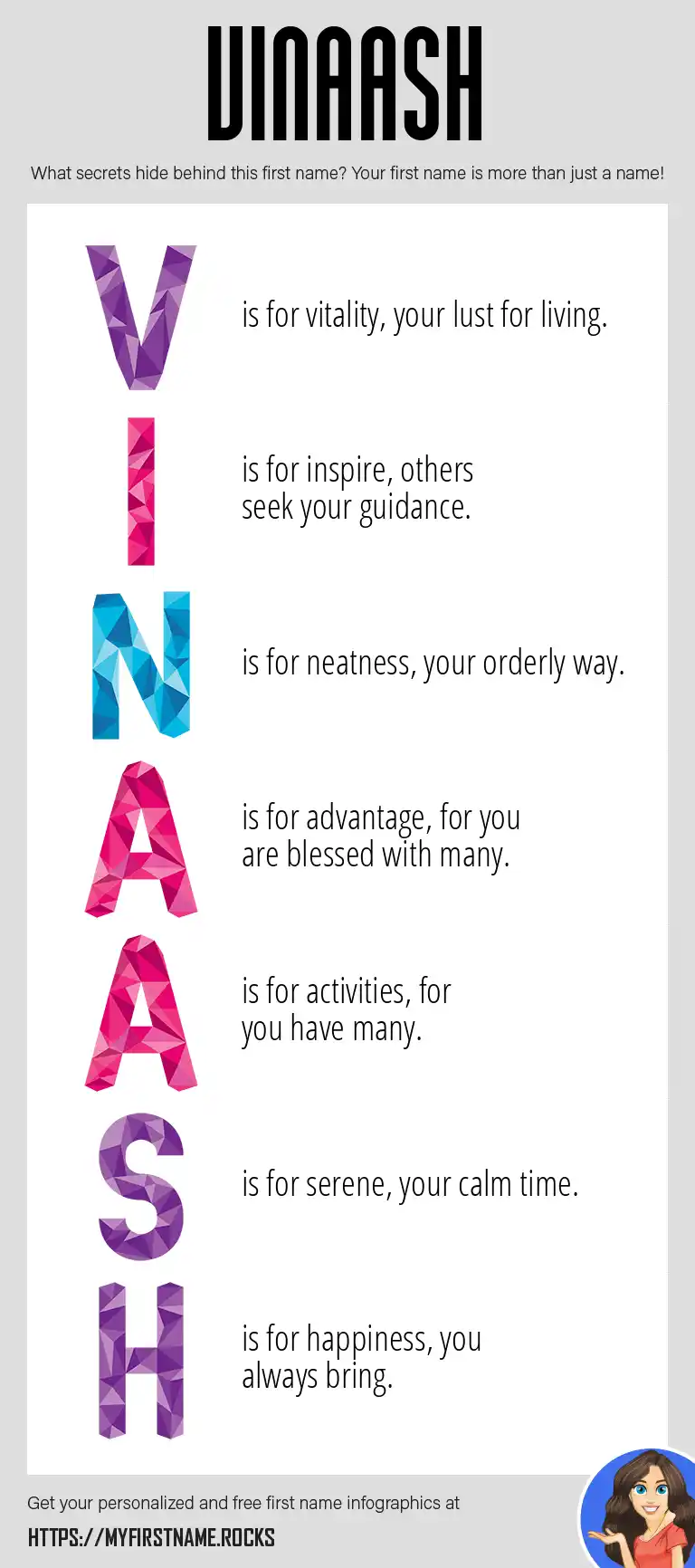 VINAASH

What secrets hide behind this first name? Your first name is more than just a name!

V is for vitality, your lust for living.

I is for inspire, others seek your guidance.

N is for neatness, your orderly way.

A is for advantage, for you are blessed with many.

A is for activities, for you have many.

S is for serene, your calm time.

H is for happiness, you always bring.

Get your personalized and free first name infographics at

HTTPS://MYFIRSTNAME.ROCKS