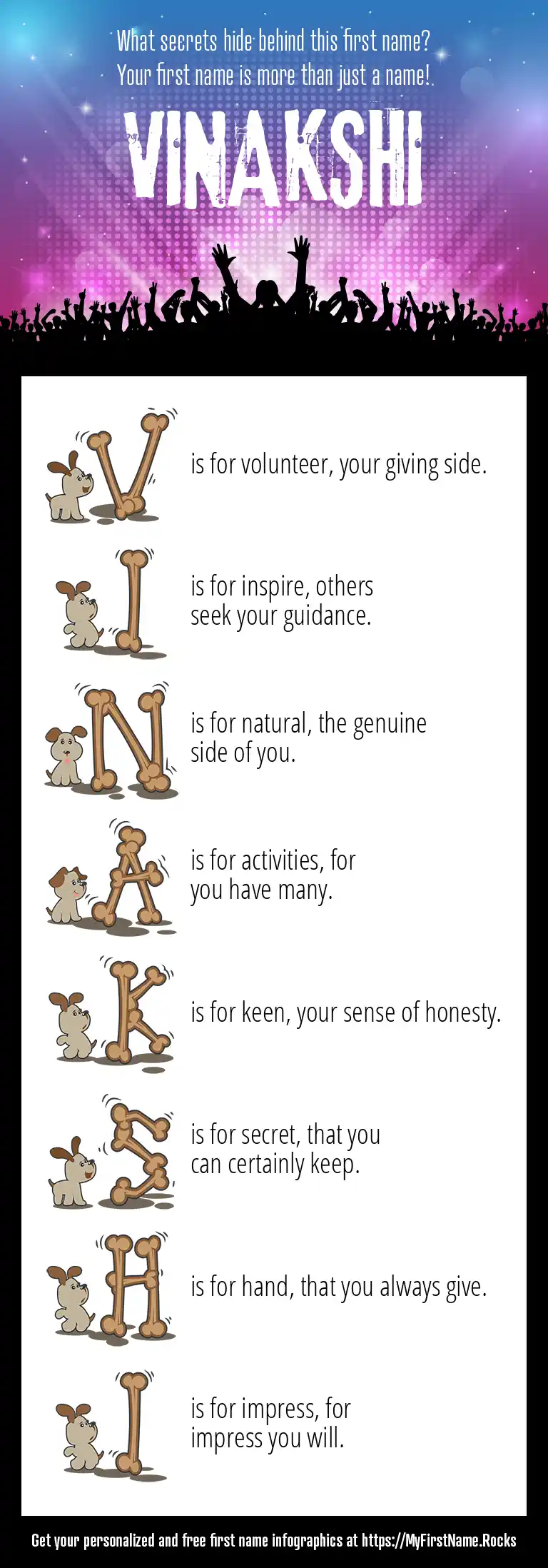 What secrets hide behind this first name?
Your first name is more than just a name!

VINAKSHI

V is for volunteer, your giving side.

I is for inspire, others seek your guidance.

N is for natural, the genuine side of you.

A is for activities, for you have many.

K is for keen, your sense of honesty.

S is for secret, that you can certainly keep.

H is for hand, that you always give.

I is for impress, for impress you will.

Get your personalized and free first name infographics at https://MyFirstName.Rocks