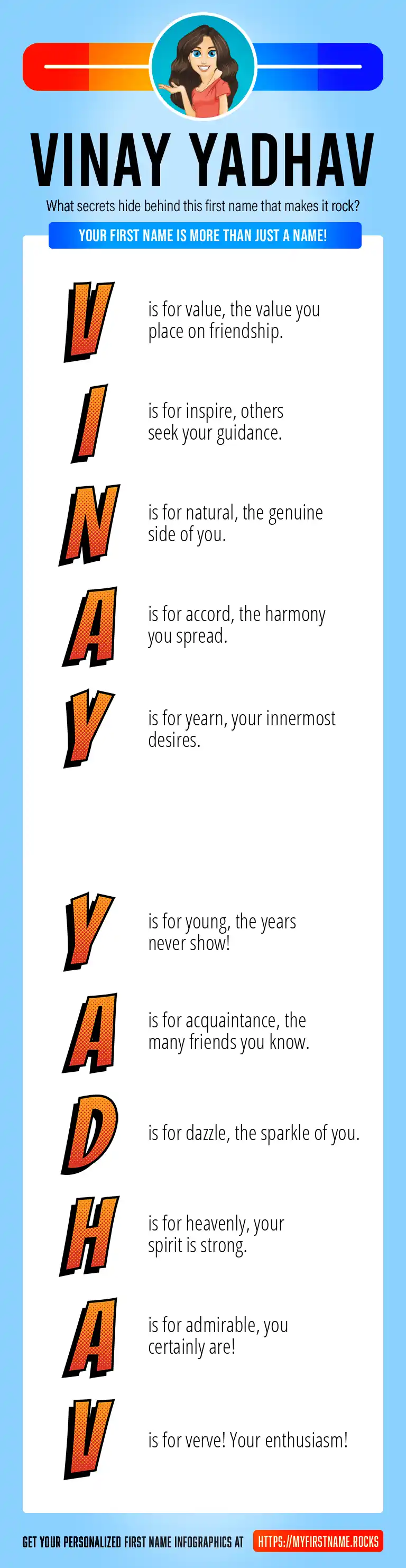 VINAY YADHAV

What secrets hide behind this first name that makes it rock?

YOUR FIRST NAME IS MORE THAN JUST A NAME!

V is for value, the value you place on friendship.

I is for inspire, others seek your guidance.

N is for natural, the genuine side of you.

A is for accord, the harmony you spread.

Y is for yearn, your innermost desires.

Y is for young, the years never show!

A is for acquaintance, the many friends you know.

D is for dazzle, the sparkle of you.

H is for heavenly, your spirit is strong.

A is for admirable, you certainly are!

V is for verve! Your enthusiasm!

GET YOUR PERSONALIZED FIRST NAME INFOGRAPHICS AT HTTPS://MYFIRSTNAME.ROCKS