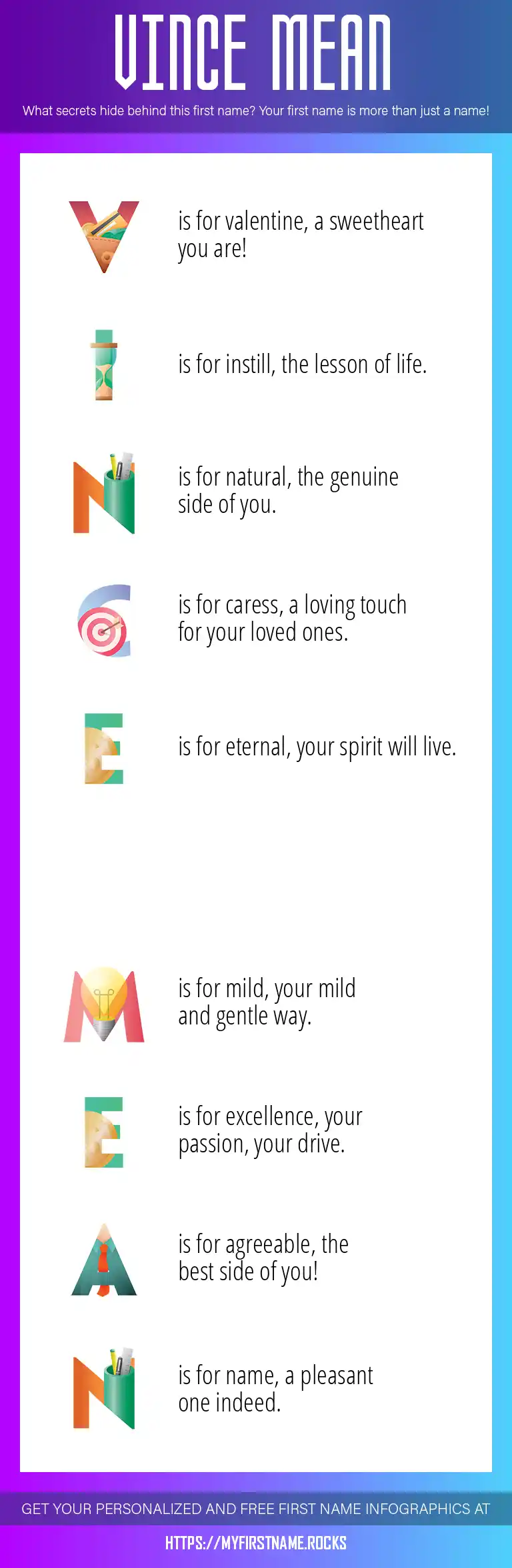 VINCE MEAN

What secrets hide behind this first name? Your first name is more than just a name!

V is for valentine, a sweetheart you are!

I is for instill, the lesson of life.

N is for natural, the genuine side of you.

C is for caress, a loving touch for your loved ones.

E is for eternal, your spirit will live.

M is for mild, your mild and gentle way.

E is for excellence, your passion, your drive.

A is for agreeable, the best side of you!

N is for name, a pleasant one indeed.

GET YOUR PERSONALIZED AND FREE FIRST NAME INFOGRAPHICS AT

HTTPS://MYFIRSTNAME.ROCKS