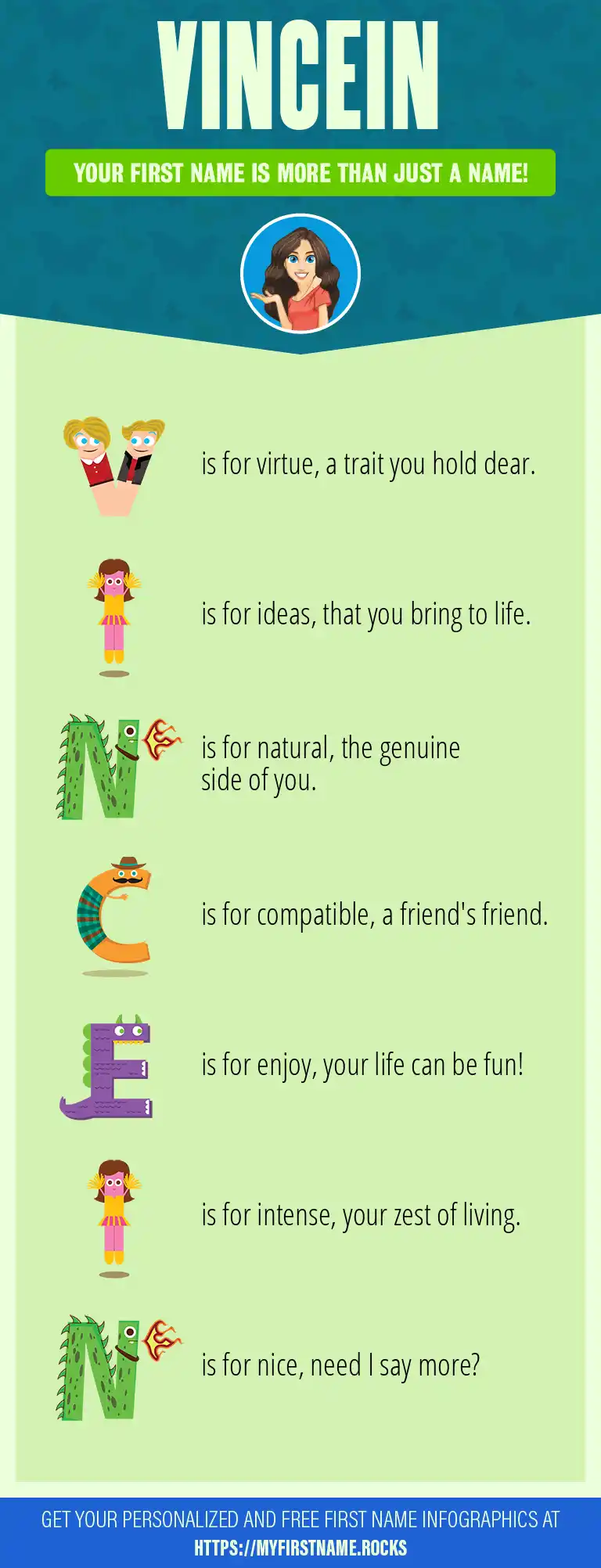 VINCEIN

YOUR FIRST NAME IS MORE THAN JUST A NAME!

V is for virtue, a trait you hold dear.

I is for ideas, that you bring to life.

N is for natural, the genuine side of you.

C is for compatible, a friend's friend.

E is for enjoy, your life can be fun!

I is for intense, your zest of living.

N is for nice, need I say more?

GET YOUR PERSONALIZED AND FREE FIRST NAME INFOGRAPHICS AT HTTPS://MYFIRSTNAME.ROCKS