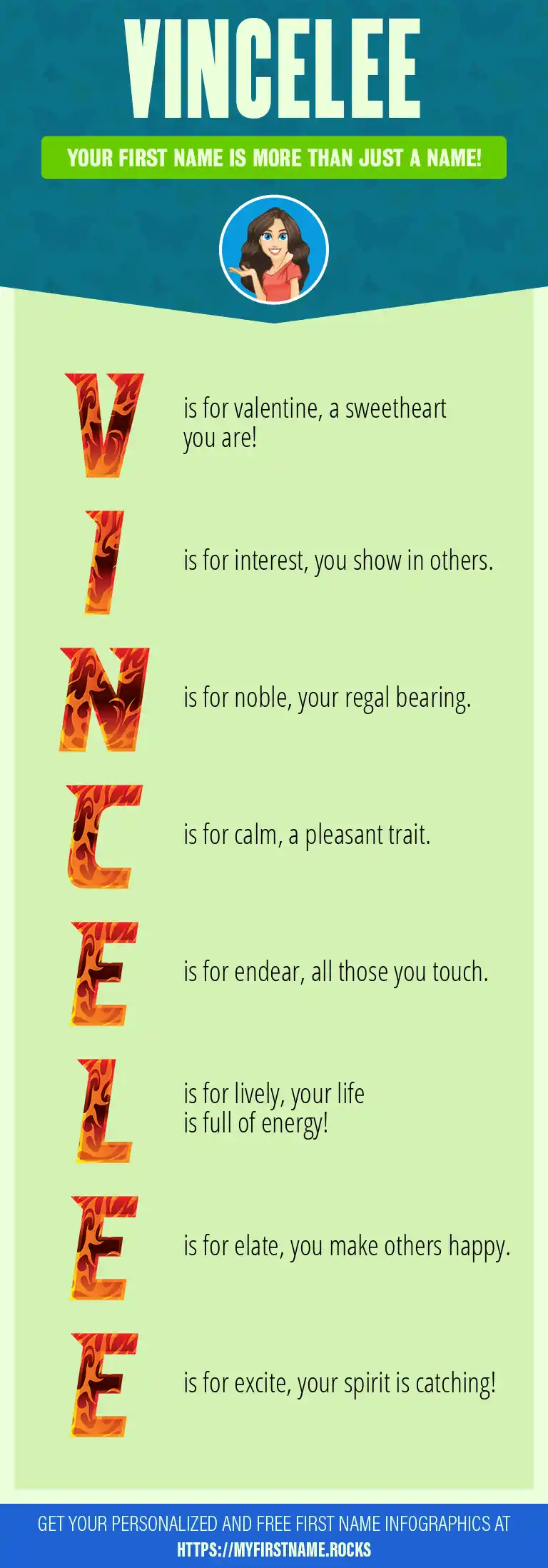 VINCELEE

YOUR FIRST NAME IS MORE THAN JUST A NAME!

V is for valentine, a sweetheart you are!

I is for interest, you show in others.

N is for noble, your regal bearing.

C is for calm, a pleasant trait.

E is for endear, all those you touch.

L is for lively, your life is full of energy!

E is for elate, you make others happy.

E is for excite, your spirit is catching!

GET YOUR PERSONALIZED AND FREE FIRST NAME INFOGRAPHICS AT HTTPS://MYFIRSTNAME.ROCKS