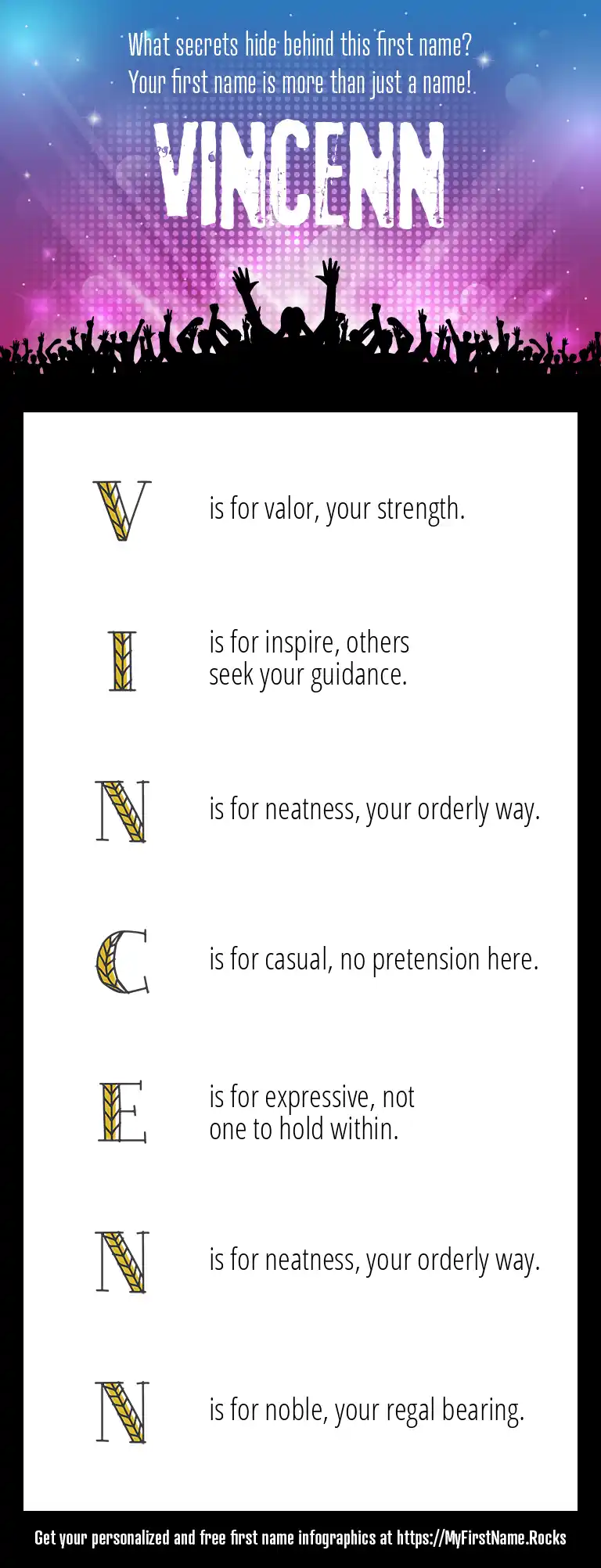 What secrets hide behind this first name?
Your first name is more than just a name!

VINCENN

V is for valor, your strength.

I is for inspire, others seek your guidance.

N is for neatness, your orderly way.

C is for casual, no pretension here.

E is for expressive, not one to hold within.

N is for neatness, your orderly way.

N is for noble, your regal bearing.

Get your personalized and free first name infographics at https://MyFirstName.Rocks