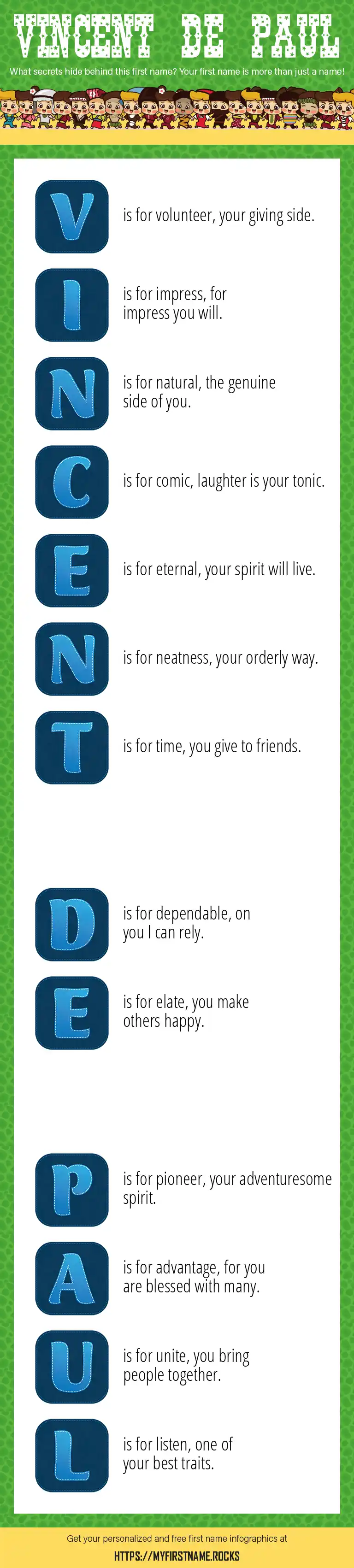 VINCENT DE PAUL

What secrets hide behind this first name? Your first name is more than just a name!

V is for volunteer, your giving side.

I is for impress, for impress you will.

N is for natural, the genuine side of you.

C is for comic, laughter is your tonic.

E is for eternal, your spirit will live.

N is for neatness, your orderly way.

T is for time, you give to friends.

D is for dependable, on you I can rely.

E is for elate, you make others happy.

P is for pioneer, your adventuresome spirit.

A is for advantage, for you are blessed with many.

U is for unite, you bring people together.

L is for listen, one of your best traits.

Get your personalized and free first name infographics at
HTTPS://MYFIRSTNAME.ROCKS