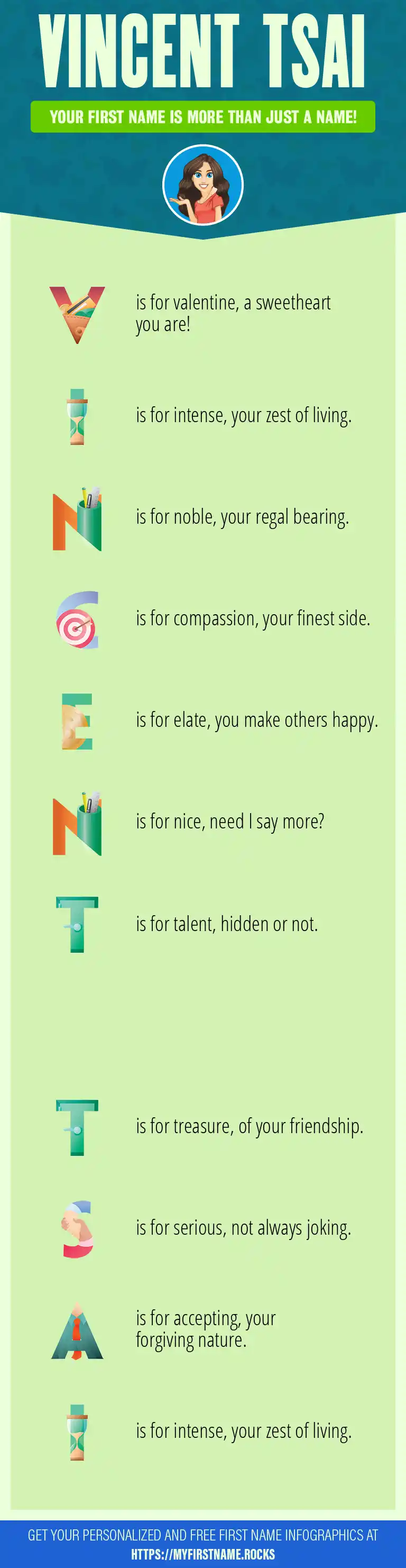 VINCENT TSAI

YOUR FIRST NAME IS MORE THAN JUST A NAME!

V is for valentine, a sweetheart you are!

I is for intense, your zest of living.

N is for noble, your regal bearing.

C is for compassion, your finest side.

E is for elate, you make others happy.

N is for nice, need I say more?

T is for talent, hidden or not.

T is for treasure, of your friendship.

S is for serious, not always joking.

A is for accepting, your forgiving nature.

I is for intense, your zest of living.

GET YOUR PERSONALIZED AND FREE FIRST NAME INFOGRAPHICS AT HTTPS://MYFIRSTNAME.ROCKS