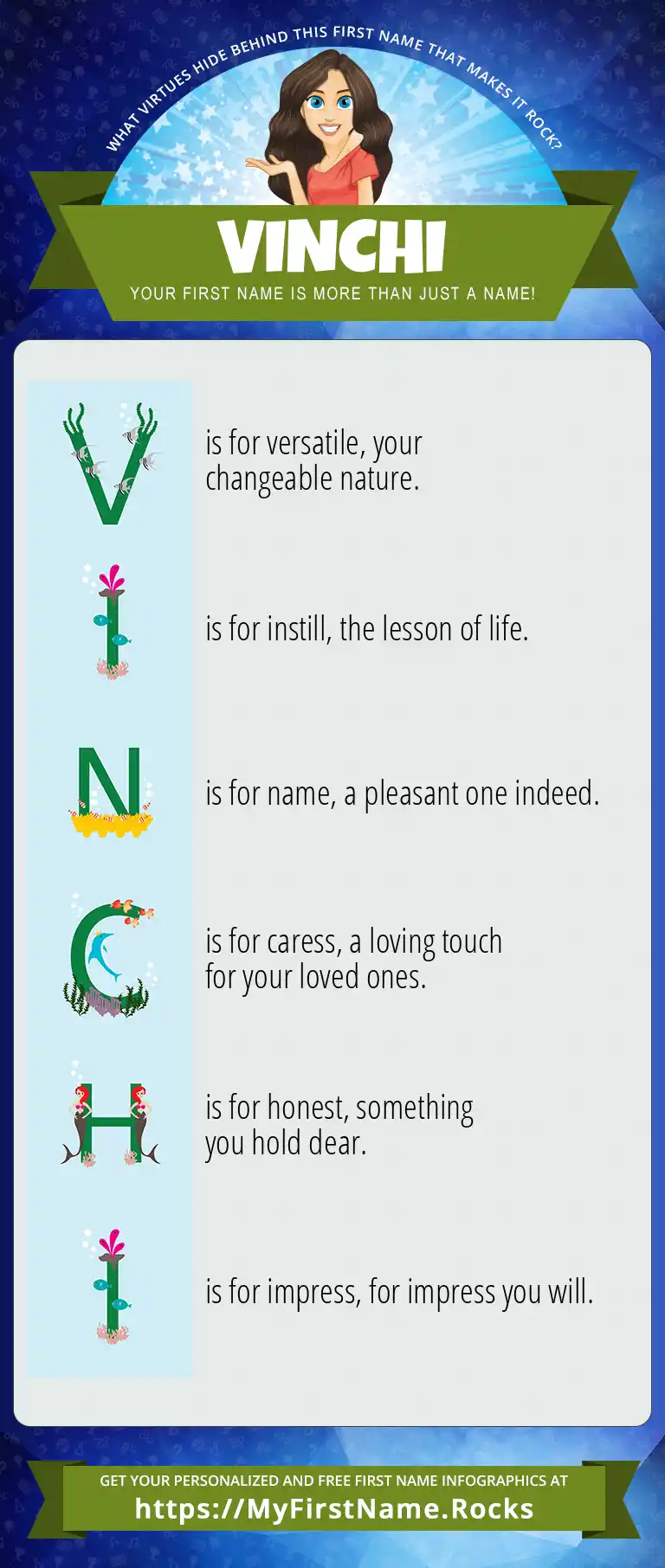 WHAT VIRTUES HIDE BEHIND THIS FIRST NAME THAT MAKES IT ROCK?

VINCHI

YOUR FIRST NAME IS MORE THAN JUST A NAME!

V is for versatile, your changeable nature.

I is for instill, the lesson of life.

N is for name, a pleasant one indeed.

C is for caress, a loving touch for your loved ones.

H is for honest, something you hold dear.

I is for impress, for impress you will.

GET YOUR PERSONALIZED AND FREE FIRST NAME INFOGRAPHICS AT
https://MyFirstName.Rocks