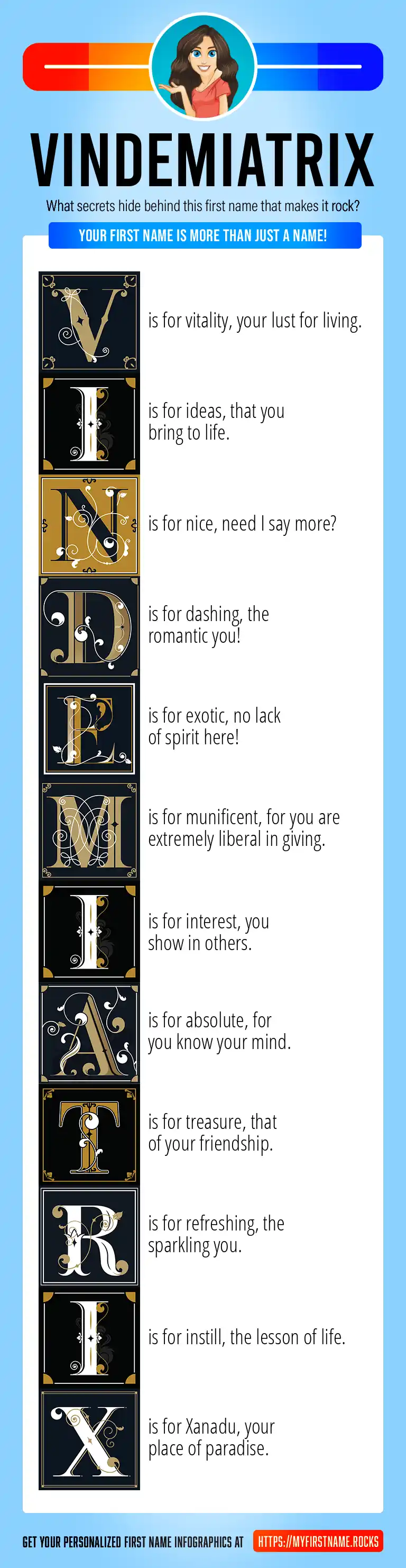 VINDEMIATRIX

What secrets hide behind this first name that makes it rock?

YOUR FIRST NAME IS MORE THAN JUST A NAME!

V is for vitality, your lust for living.

I is for ideas, that you bring to life.

N is for nice, need I say more?

D is for dashing, the romantic you!

E is for exotic, no lack of spirit here!

M is for munificent, for you are extremely liberal in giving.

I is for interest, you show in others.

A is for absolute, for you know your mind.

T is for treasure, that of your friendship.

R is for refreshing, the sparkling you.

I is for instill, the lesson of life.

X is for Xanadu, your place of paradise.

GET YOUR PERSONALIZED FIRST NAME INFOGRAPHICS AT HTTPS://MYFIRSTNAME.ROCKS