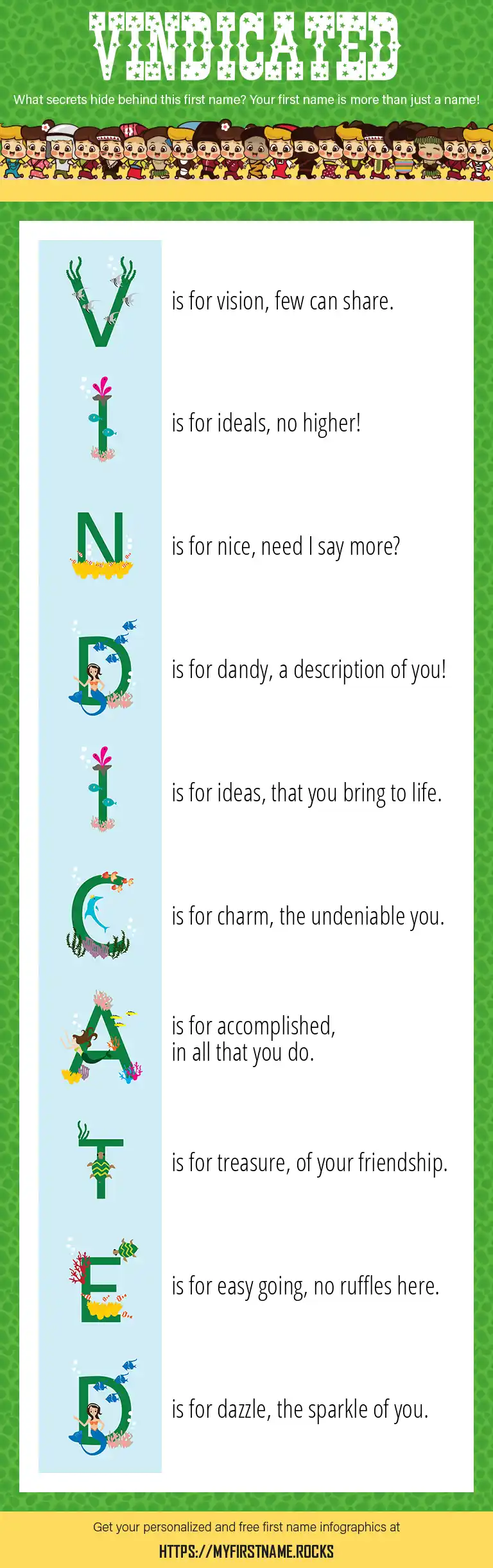 VINDICATED

What secrets hide behind this first name? Your first name is more than just a name!

V is for vision, few can share.

I is for ideals, no higher!

N is for nice, need I say more?

D is for dandy, a description of you!

I is for ideas, that you bring to life.

C is for charm, the undeniable you.

A is for accomplished, in all that you do.

T is for treasure, of your friendship.

E is for easy going, no ruffles here.

D is for dazzle, the sparkle of you.

Get your personalized and free first name infographics at

HTTPS://MYFIRSTNAME.ROCKS