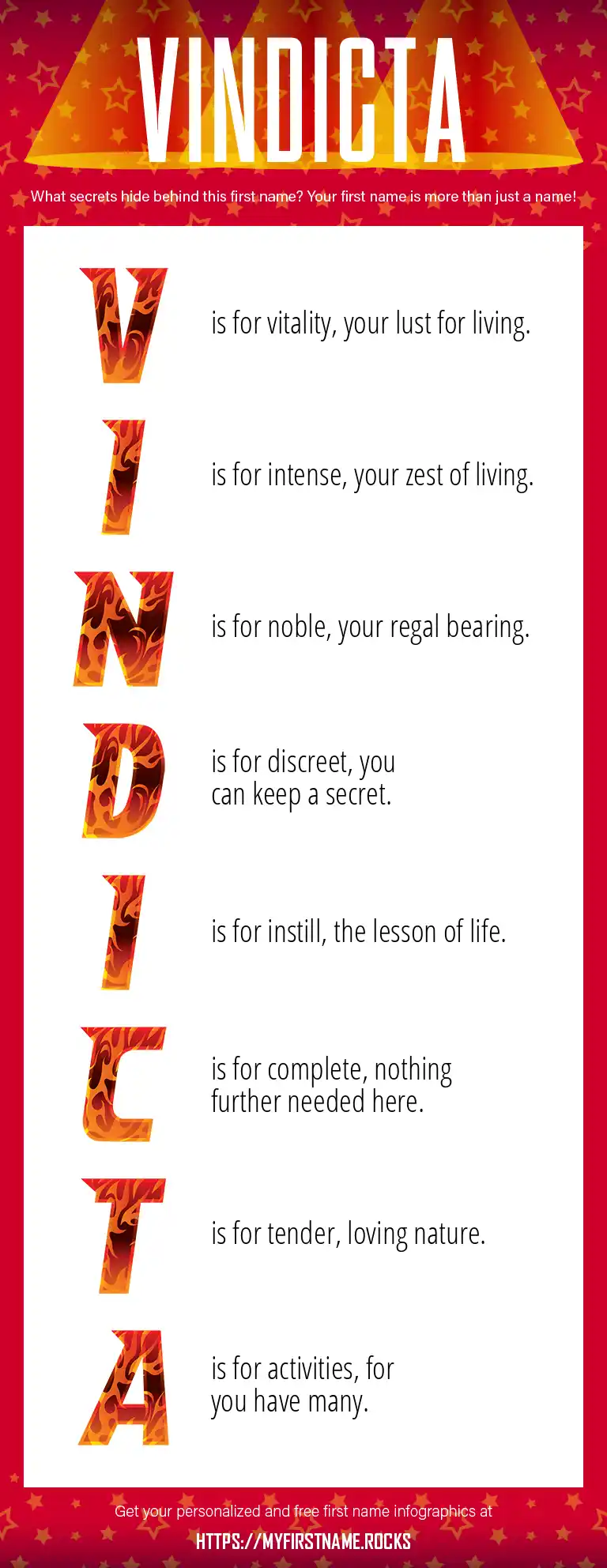 VINDICTA

What secrets hide behind this first name? Your first name is more than just a name!

V is for vitality, your lust for living.

I is for intense, your zest of living.

N is for noble, your regal bearing.

D is for discreet, you can keep a secret.

I is for instill, the lesson of life.

C is for complete, nothing further needed here.

T is for tender, loving nature.

A is for activities, for you have many.

Get your personalized and free first name infographics at

HTTPS://MYFIRSTNAME.ROCKS