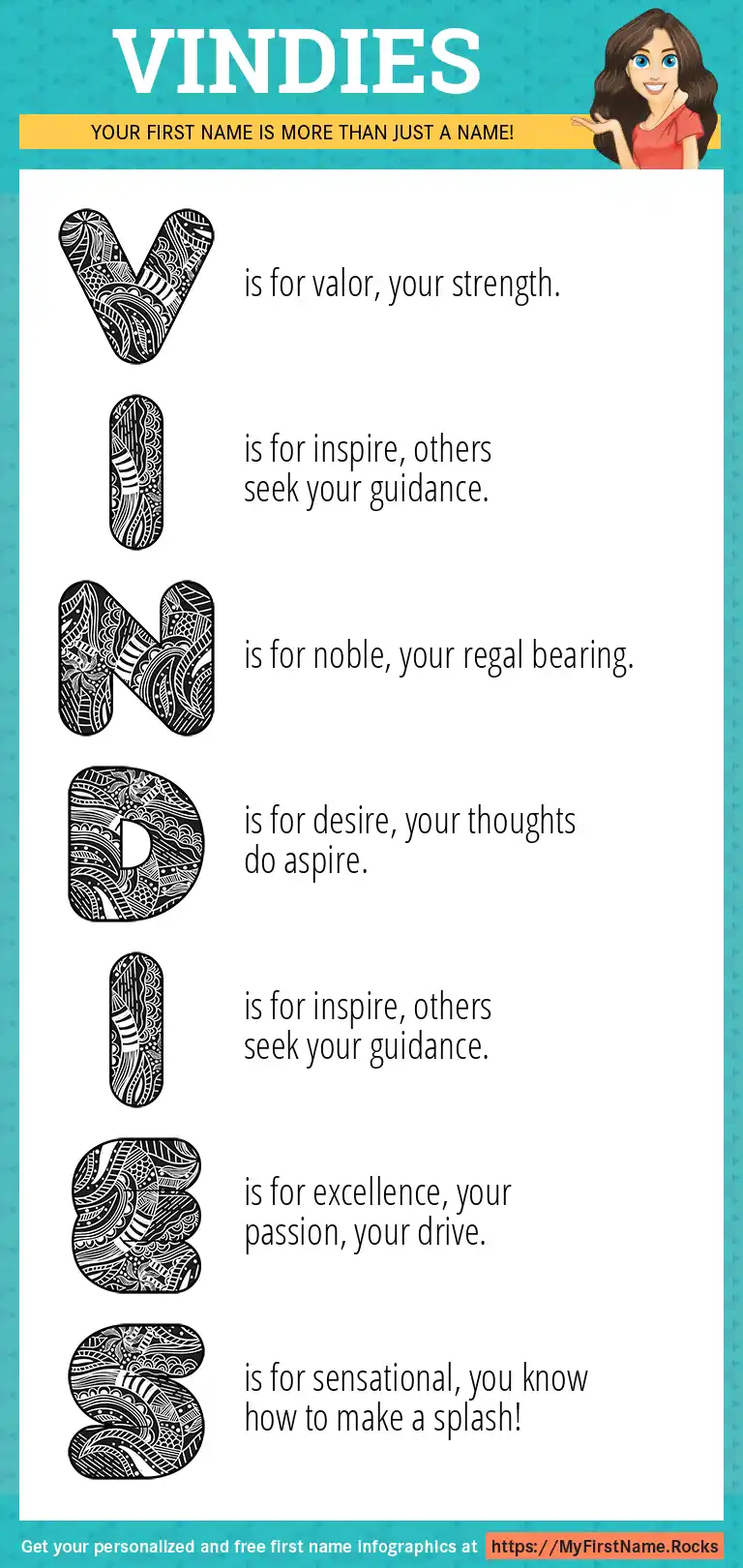 VINDIES

YOUR FIRST NAME IS MORE THAN JUST A NAME!

V is for valor, your strength.

I is for inspire, others seek your guidance.

N is for noble, your regal bearing.

D is for desire, your thoughts do aspire.

I is for inspire, others seek your guidance.

E is for excellence, your passion, your drive.

S is for sensational, you know how to make a splash!

Get your personalized and free first name infographics at https://MyFirstName.Rocks