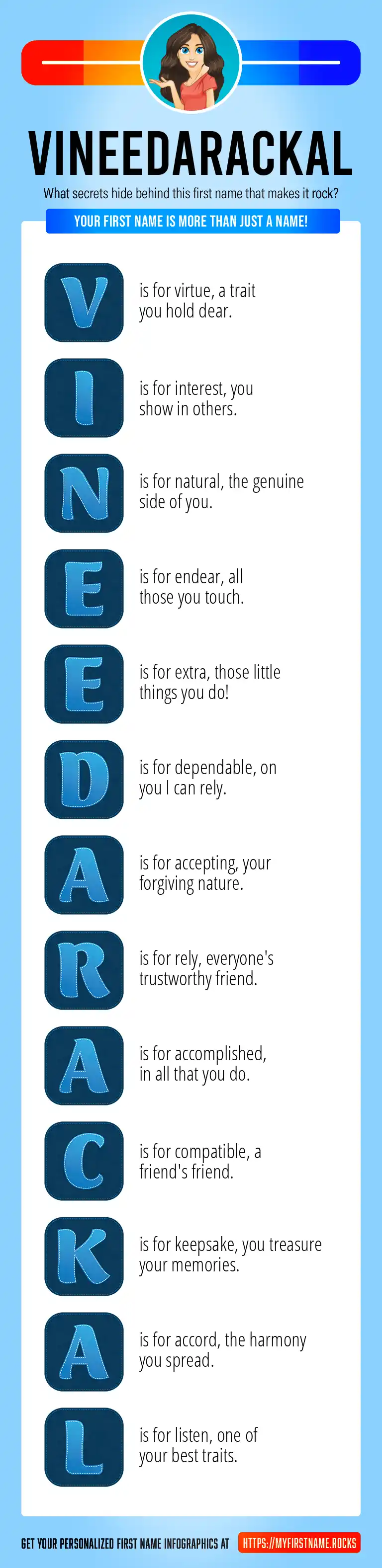 VINEEDARACKAL

What secrets hide behind this first name that makes it rock?

YOUR FIRST NAME IS MORE THAN JUST A NAME!

V is for virtue, a trait you hold dear.

I is for interest, you show in others.

N is for natural, the genuine side of you.

E is for endear, all those you touch.

E is for extra, those little things you do!

D is for dependable, on you I can rely.

A is for accepting, your forgiving nature.

R is for rely, everyone's trustworthy friend.

A is for accomplished, in all that you do.

C is for compatible, a friend's friend.

K is for keepsake, you treasure your memories.

A is for accord, the harmony you spread.

L is for listen, one of your best traits.

GET YOUR PERSONALIZED FIRST NAME INFOGRAPHICS AT HTTPS://MYFIRSTNAME.ROCKS