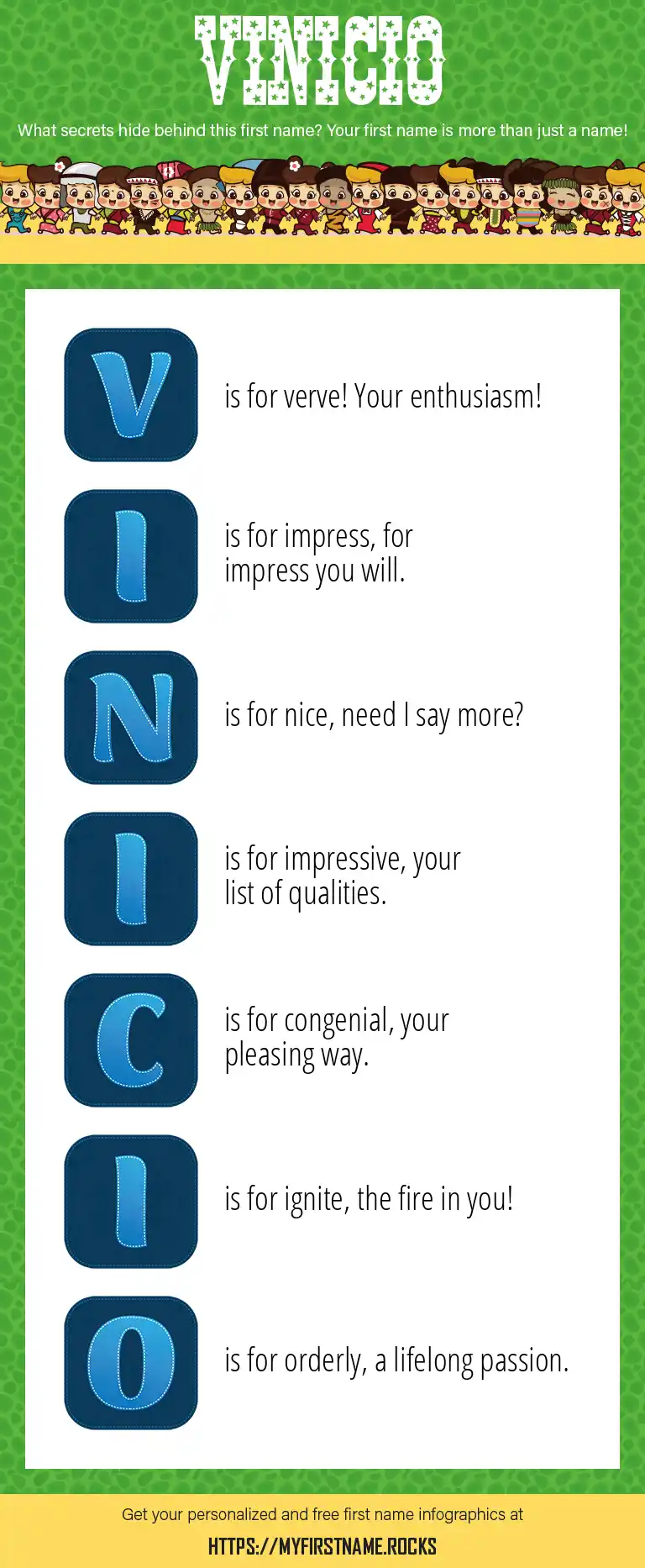 VINICIO

What secrets hide behind this first name? Your first name is more than just a name!

V is for verve! Your enthusiasm!

I is for impress, for impress you will.

N is for nice, need I say more?

I is for impressive, your list of qualities.

C is for congenial, your pleasing way.

I is for ignite, the fire in you!

O is for orderly, a lifelong passion.

Get your personalized and free first name infographics at

HTTPS://MYFIRSTNAME.ROCKS