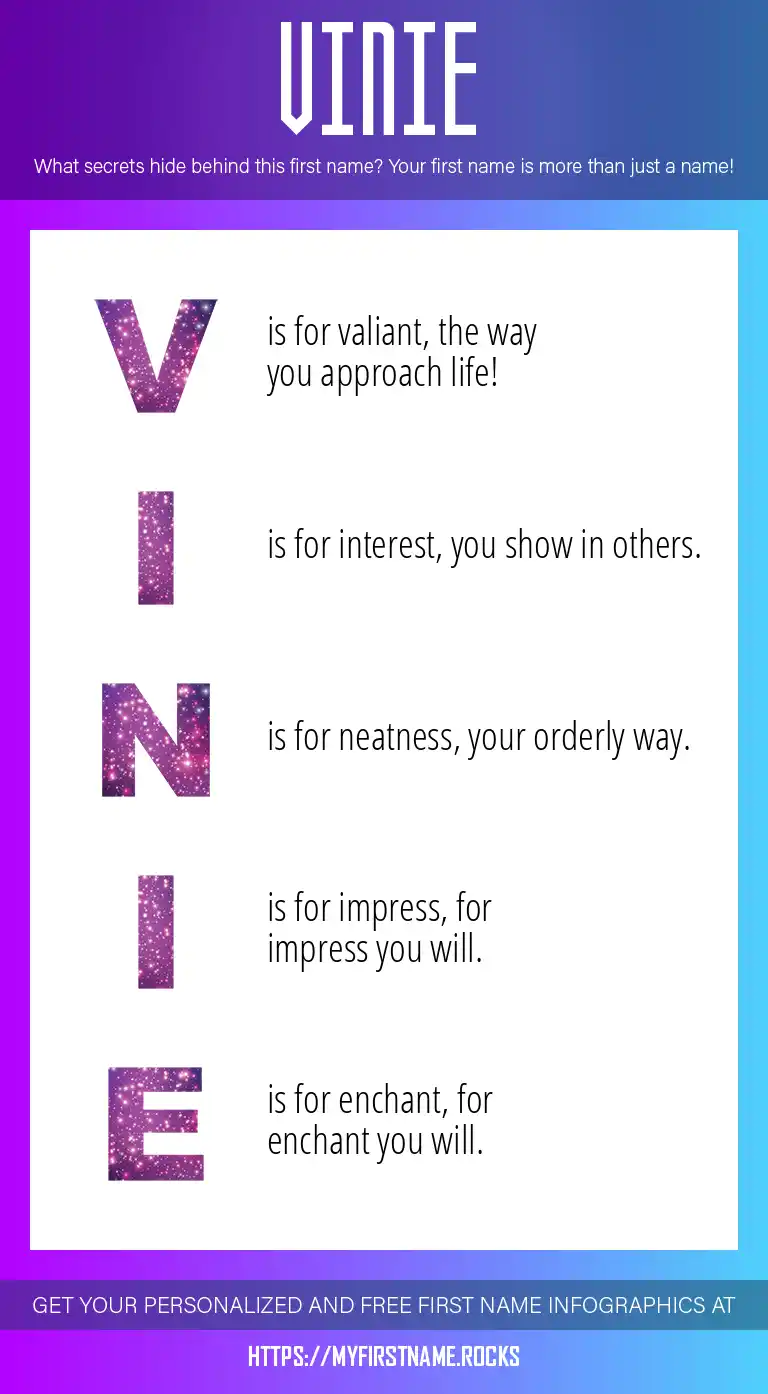 VINIE

What secrets hide behind this first name? Your first name is more than just a name!

V is for valiant, the way you approach life!

I is for interest, you show in others.

N is for neatness, your orderly way.

I is for impress, for impress you will.

E is for enchant, for enchant you will.

GET YOUR PERSONALIZED AND FREE FIRST NAME INFOGRAPHICS AT

HTTPS://MYFIRSTNAME.ROCKS