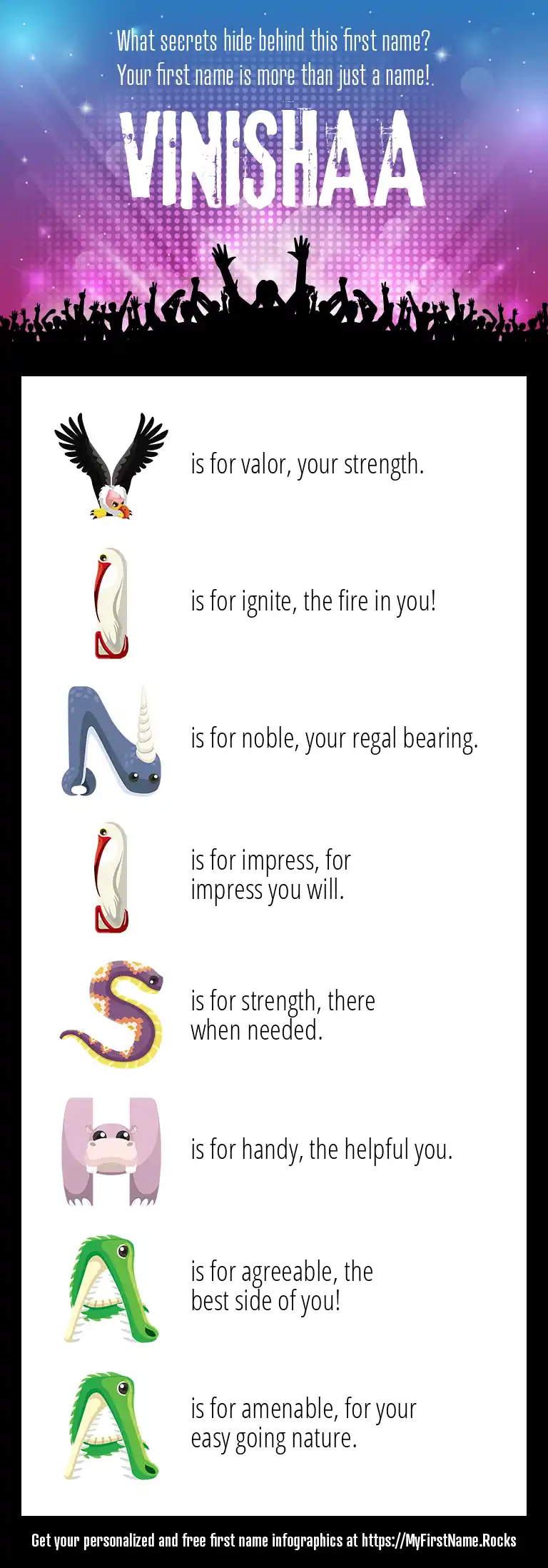 What secrets hide behind this first name?
Your first name is more than just a name!

VINISHAA

V is for valor, your strength.

I is for ignite, the fire in you!

N is for noble, your regal bearing.

I is for impress, for impress you will.

S is for strength, there when needed.

H is for handy, the helpful you.

A is for agreeable, the best side of you!

A is for amenable, for your easy going nature.

Get your personalized and free first name infographics at https://MyFirstName.Rocks