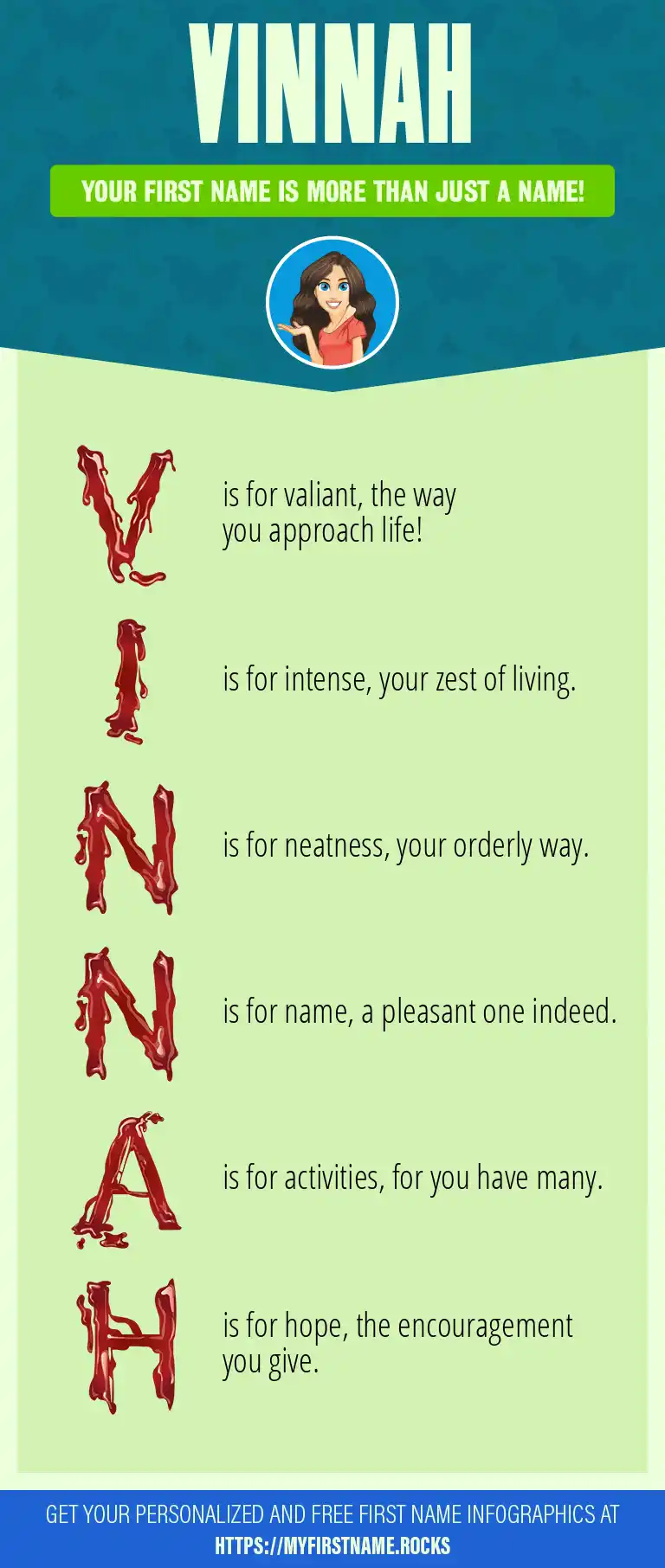 VINNAH

YOUR FIRST NAME IS MORE THAN JUST A NAME!

V is for valiant, the way you approach life!

I is for intense, your zest of living.

N is for neatness, your orderly way.

N is for name, a pleasant one indeed.

A is for activities, for you have many.

H is for hope, the encouragement you give.

GET YOUR PERSONALIZED AND FREE FIRST NAME INFOGRAPHICS AT HTTPS://MYFIRSTNAME.ROCKS