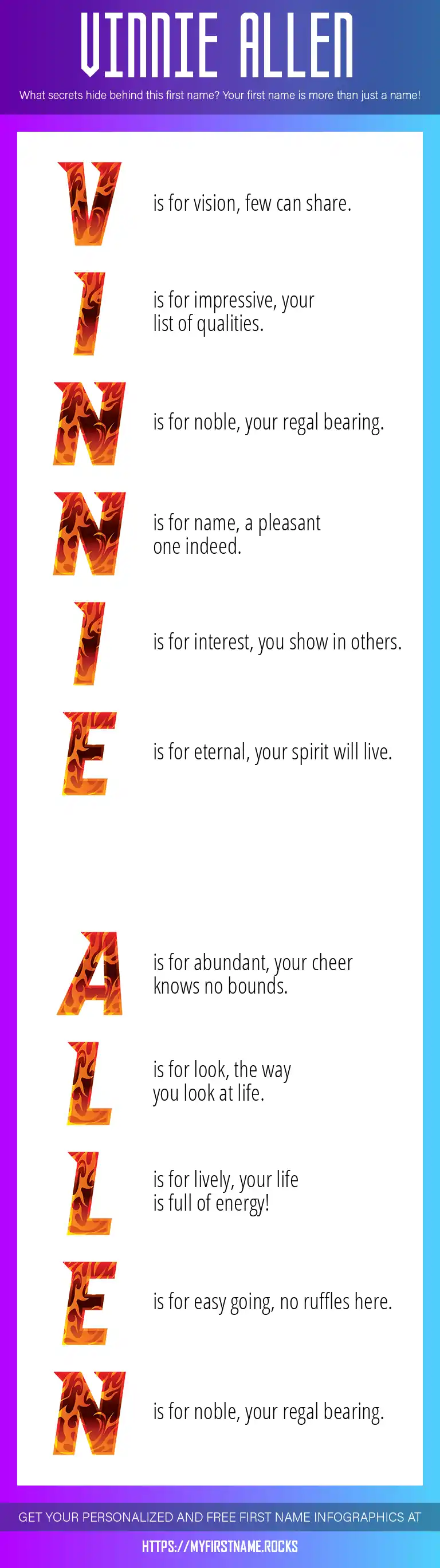 VINNIE ALLEN

What secrets hide behind this first name? Your first name is more than just a name!

V is for vision, few can share.

I is for impressive, your list of qualities.

N is for noble, your regal bearing.

N is for name, a pleasant one indeed.

I is for interest, you show in others.

E is for eternal, your spirit will live.

A is for abundant, your cheer knows no bounds.

L is for look, the way you look at life.

L is for lively, your life is full of energy!

E is for easy going, no ruffles here.

N is for noble, your regal bearing.

GET YOUR PERSONALIZED AND FREE FIRST NAME INFOGRAPHICS AT

HTTPS://MYFIRSTNAME.ROCKS