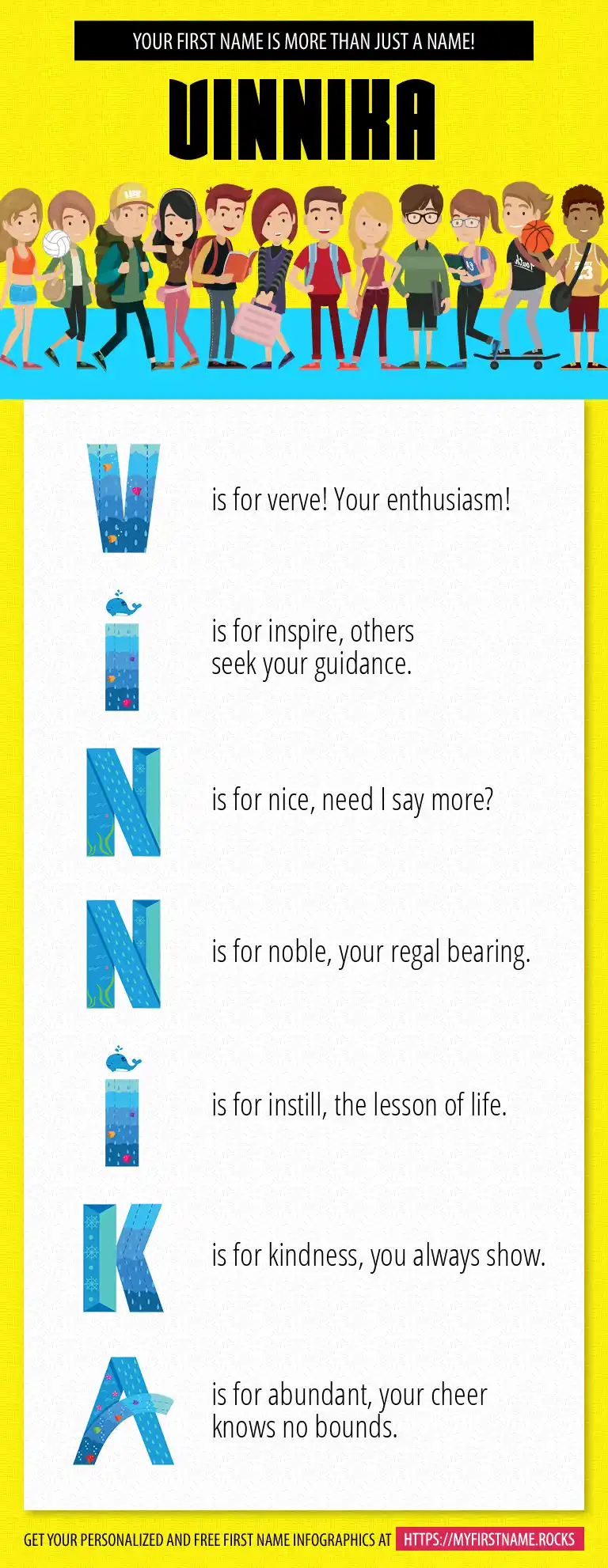 YOUR FIRST NAME IS MORE THAN JUST A NAME!

VINNIKA

V is for verve! Your enthusiasm!

I is for inspire, others seek your guidance.

N is for nice, need I say more?

N is for noble, your regal bearing.

I is for instill, the lesson of life.

K is for kindness, you always show.

A is for abundant, your cheer knows no bounds.

GET YOUR PERSONALIZED AND FREE FIRST NAME INFOGRAPHICS AT HTTPS://MYFIRSTNAME.ROCKS