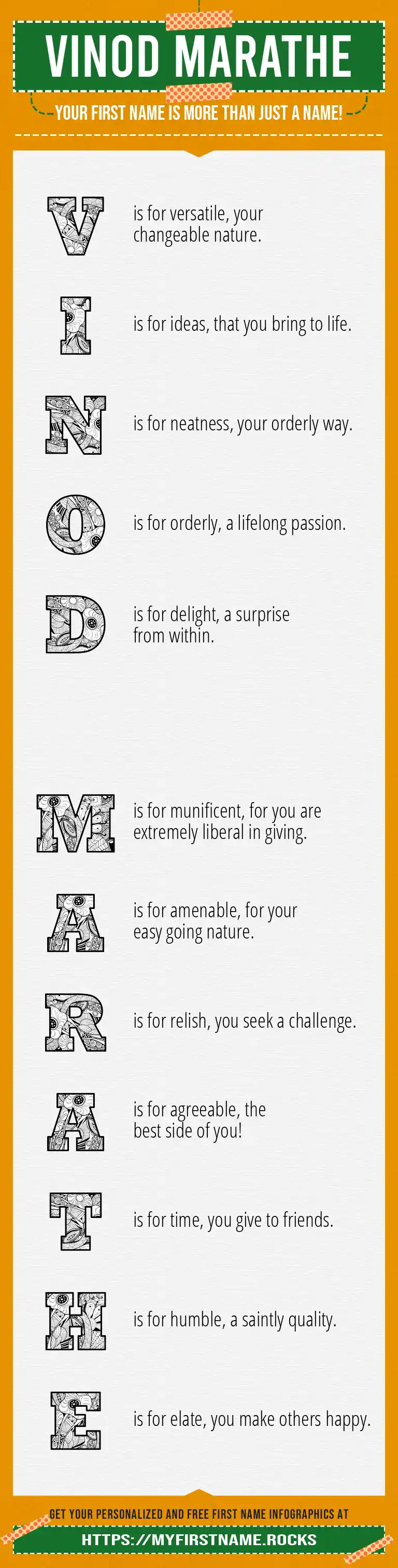 VINOD MARATHE

YOUR FIRST NAME IS MORE THAN JUST A NAME!

V is for versatile, your changeable nature.

I is for ideas, that you bring to life.

N is for neatness, your orderly way.

O is for orderly, a lifelong passion.

D is for delight, a surprise from within.

M is for munificent, for you are extremely liberal in giving.

A is for amenable, for your easy going nature.

R is for relish, you seek a challenge.

A is for agreeable, the best side of you!

T is for time, you give to friends.

H is for humble, a saintly quality.

E is for elate, you make others happy.

GET YOUR PERSONALIZED AND FREE FIRST NAME INFOGRAPHICS AT

HTTPS://MYFIRSTNAME.ROCKS